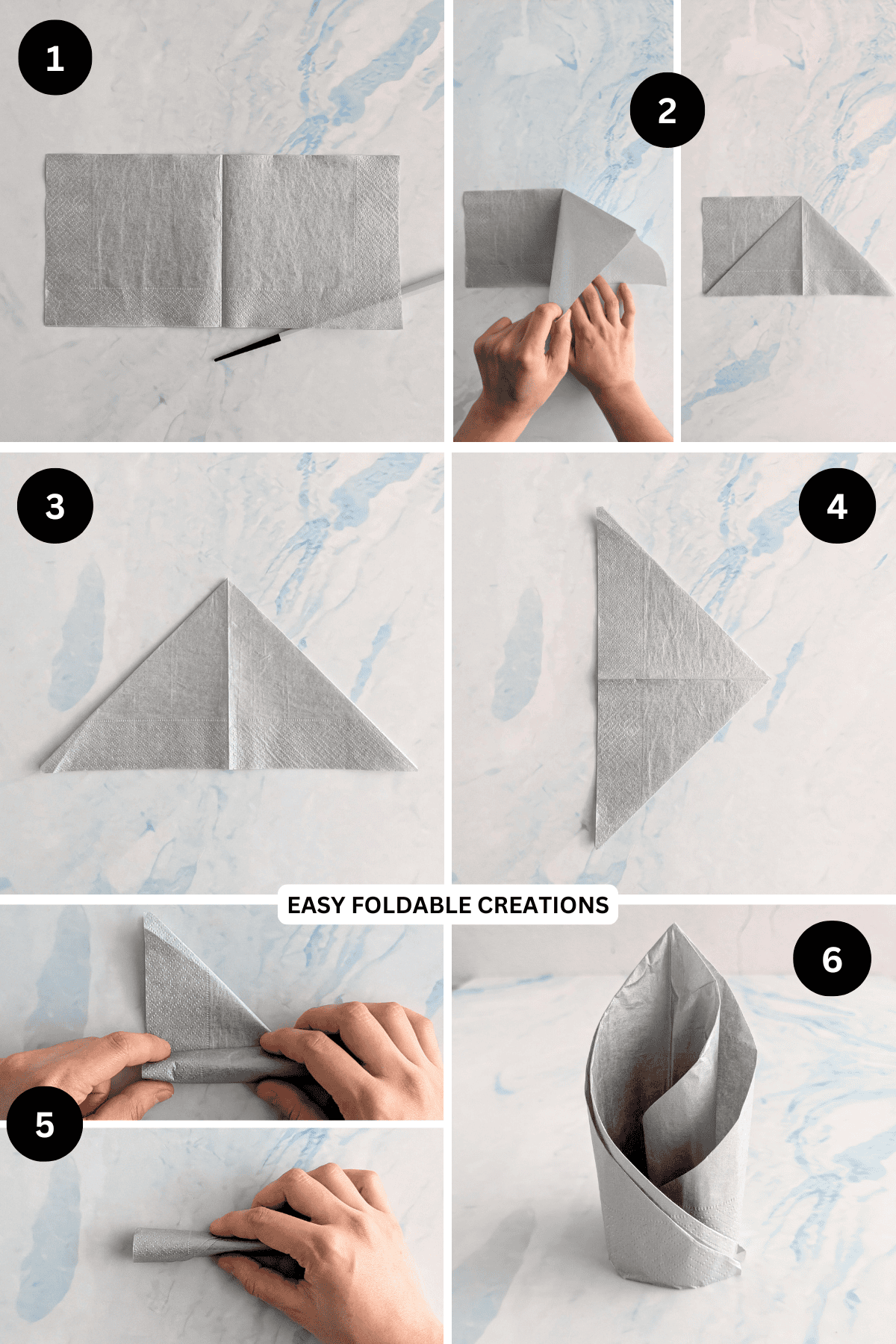 1

2

3

4

EASY FOLDABLE CREATIONS

5

6