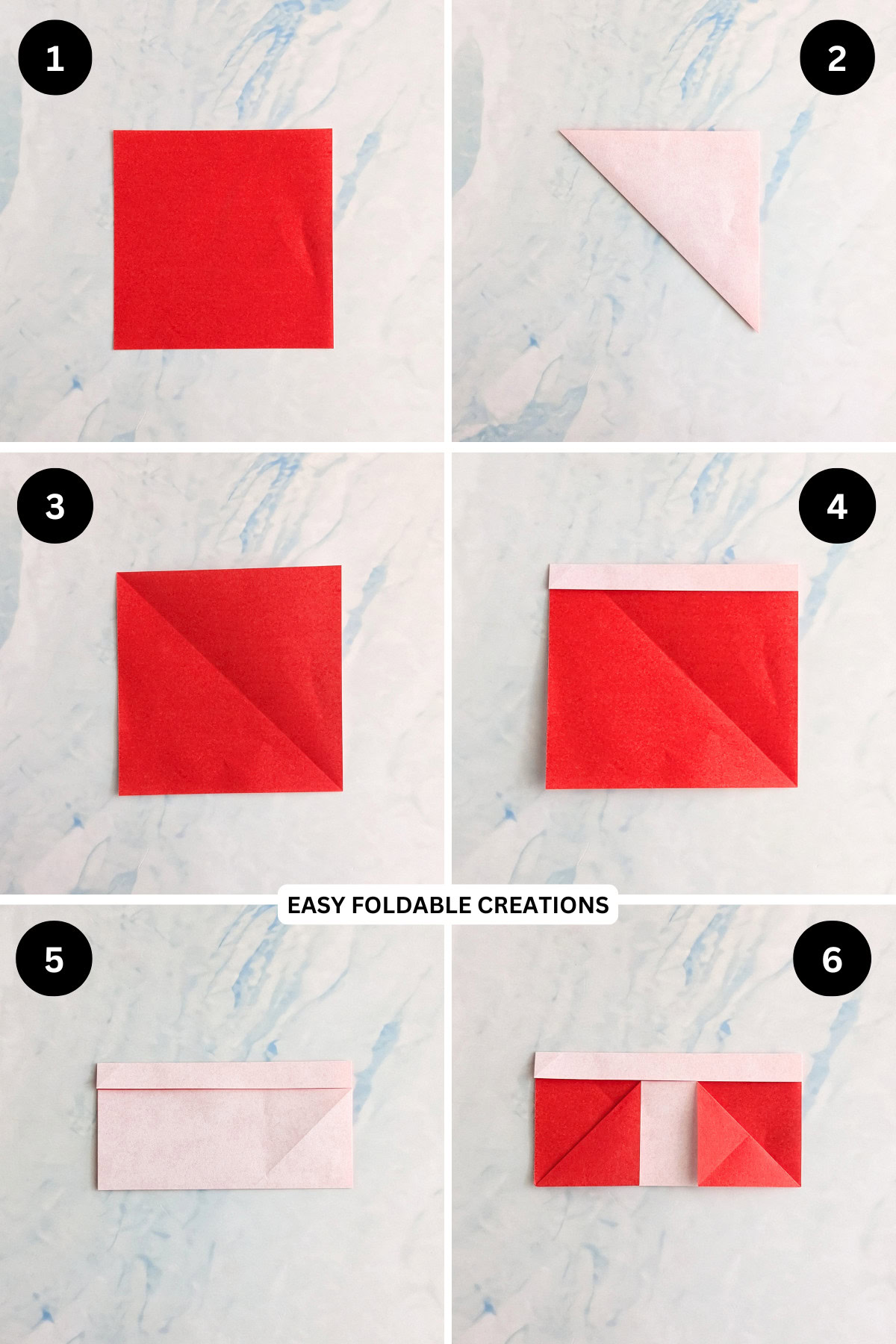 1

2

3

4

EASY FOLDABLE CREATIONS

5

6