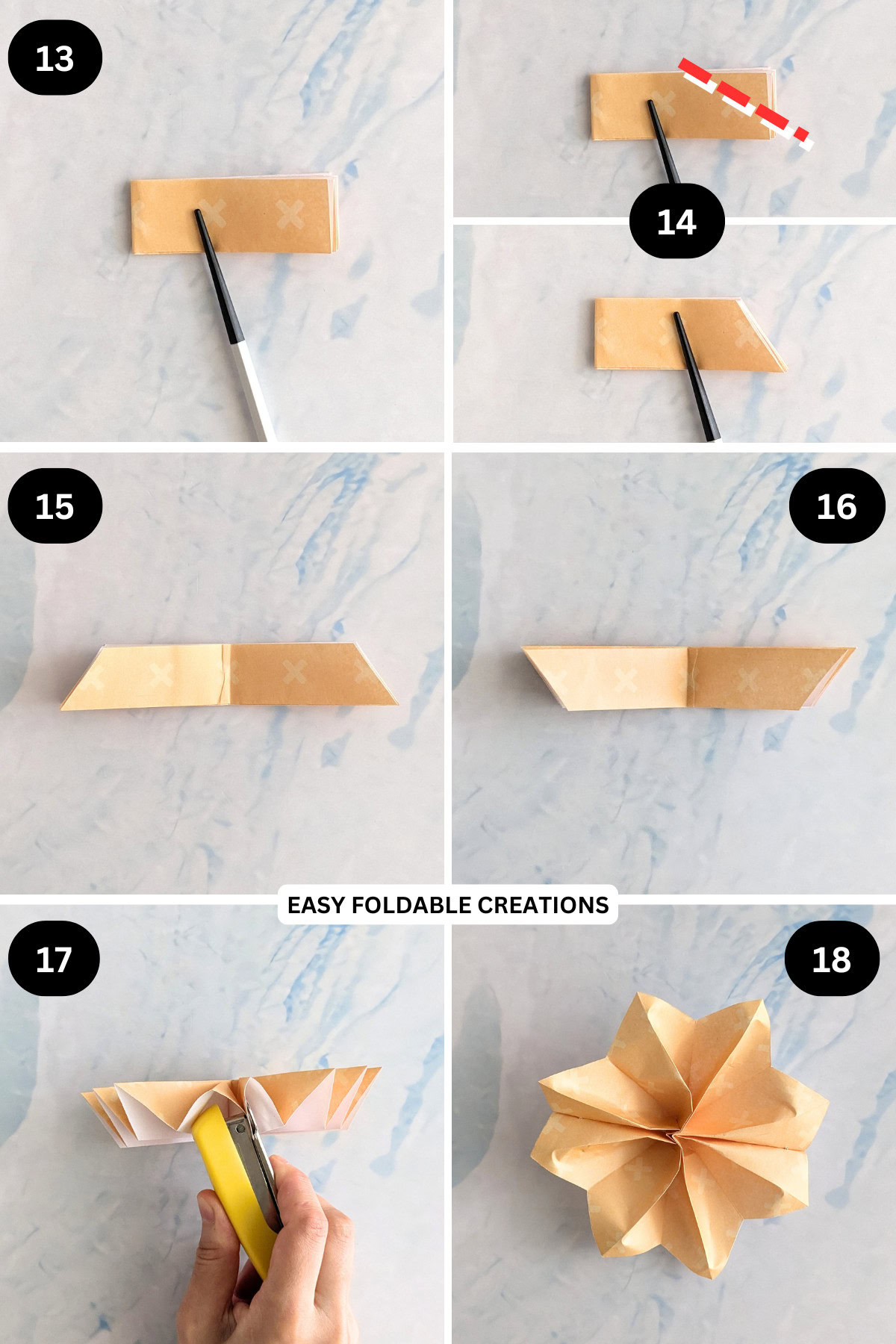 13

14

15

16

EASY FOLDABLE CREATIONS

17

18