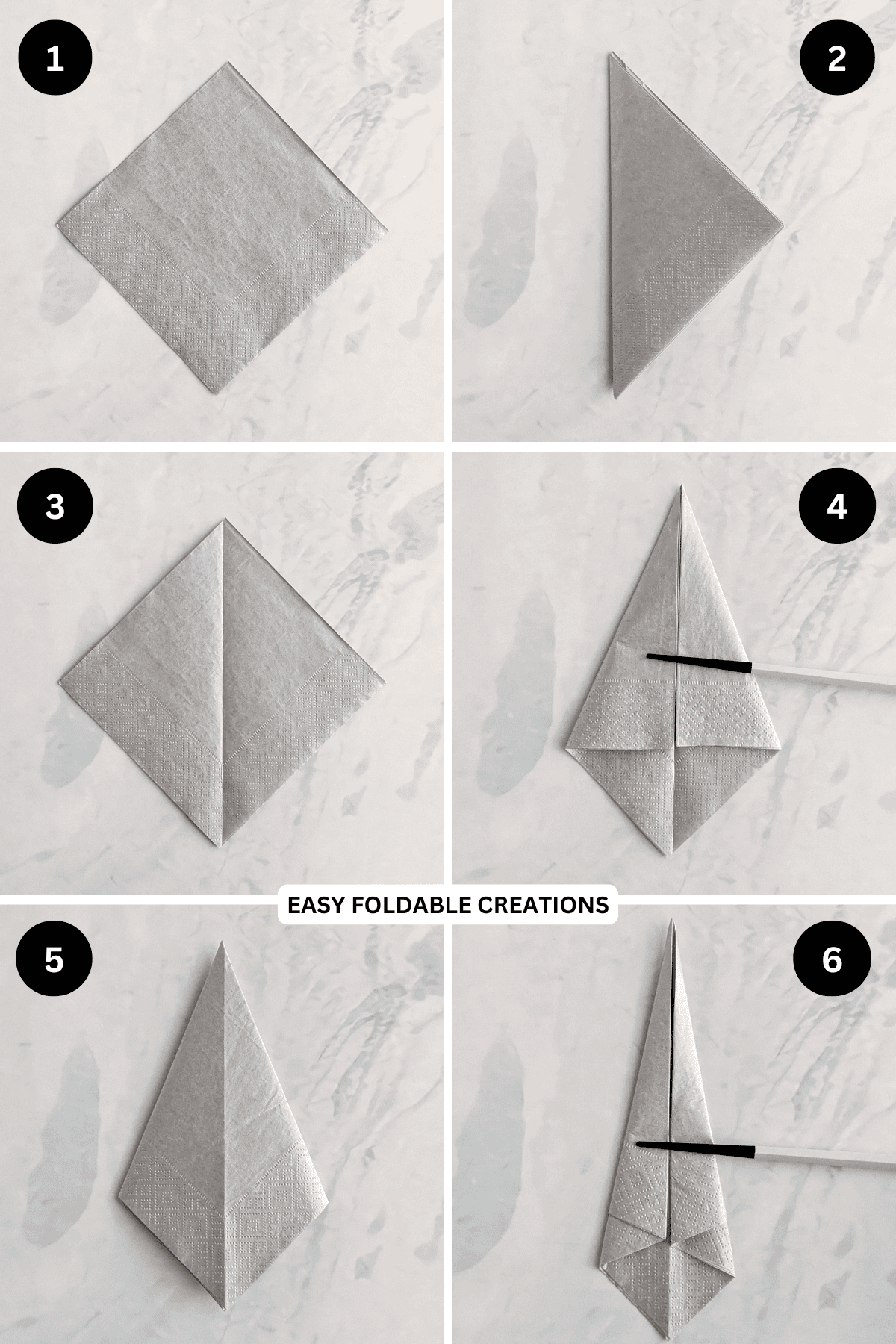 1

2

3

4

EASY FOLDABLE CREATIONS

5

6