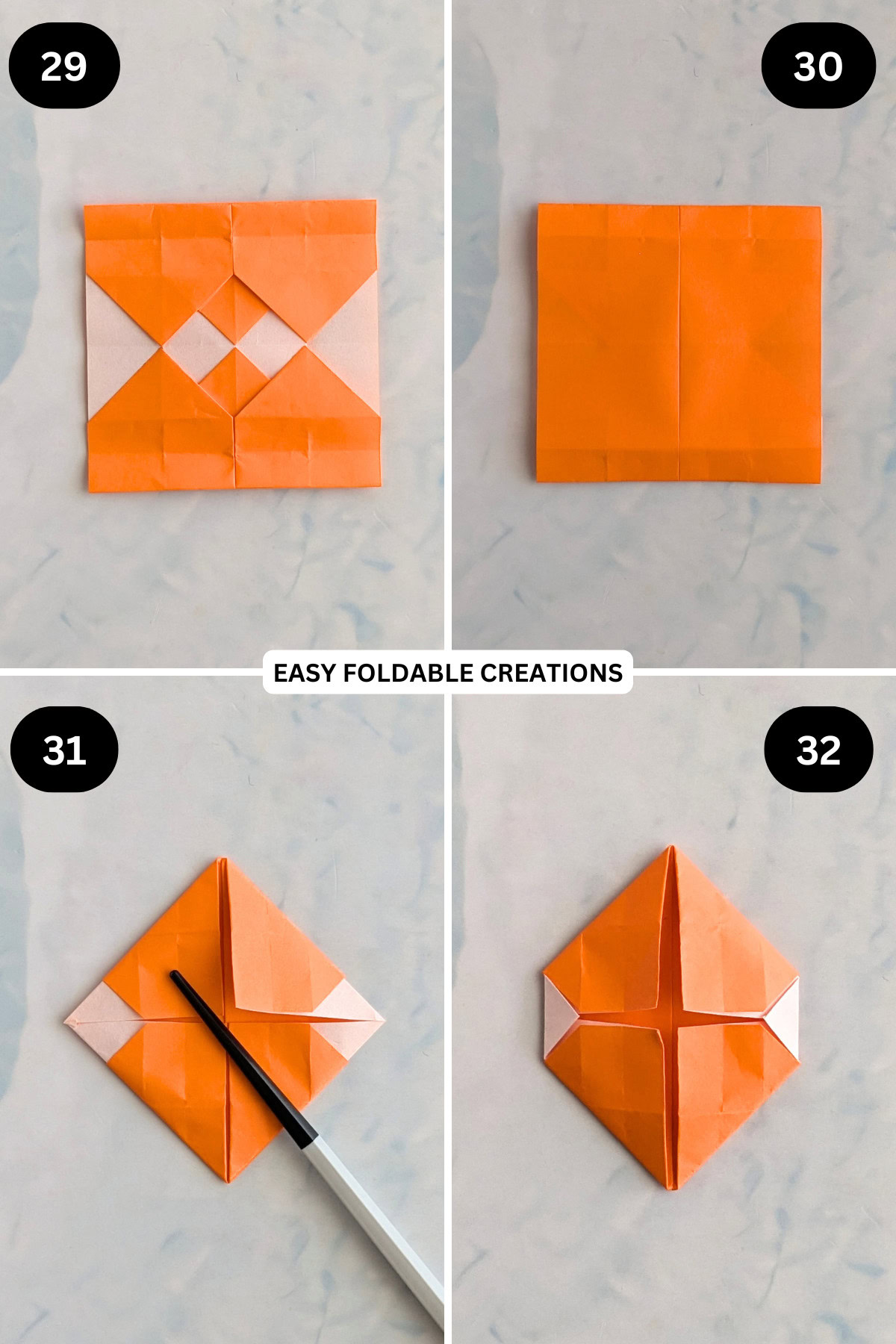 29

30

EASY FOLDABLE CREATIONS

31

32