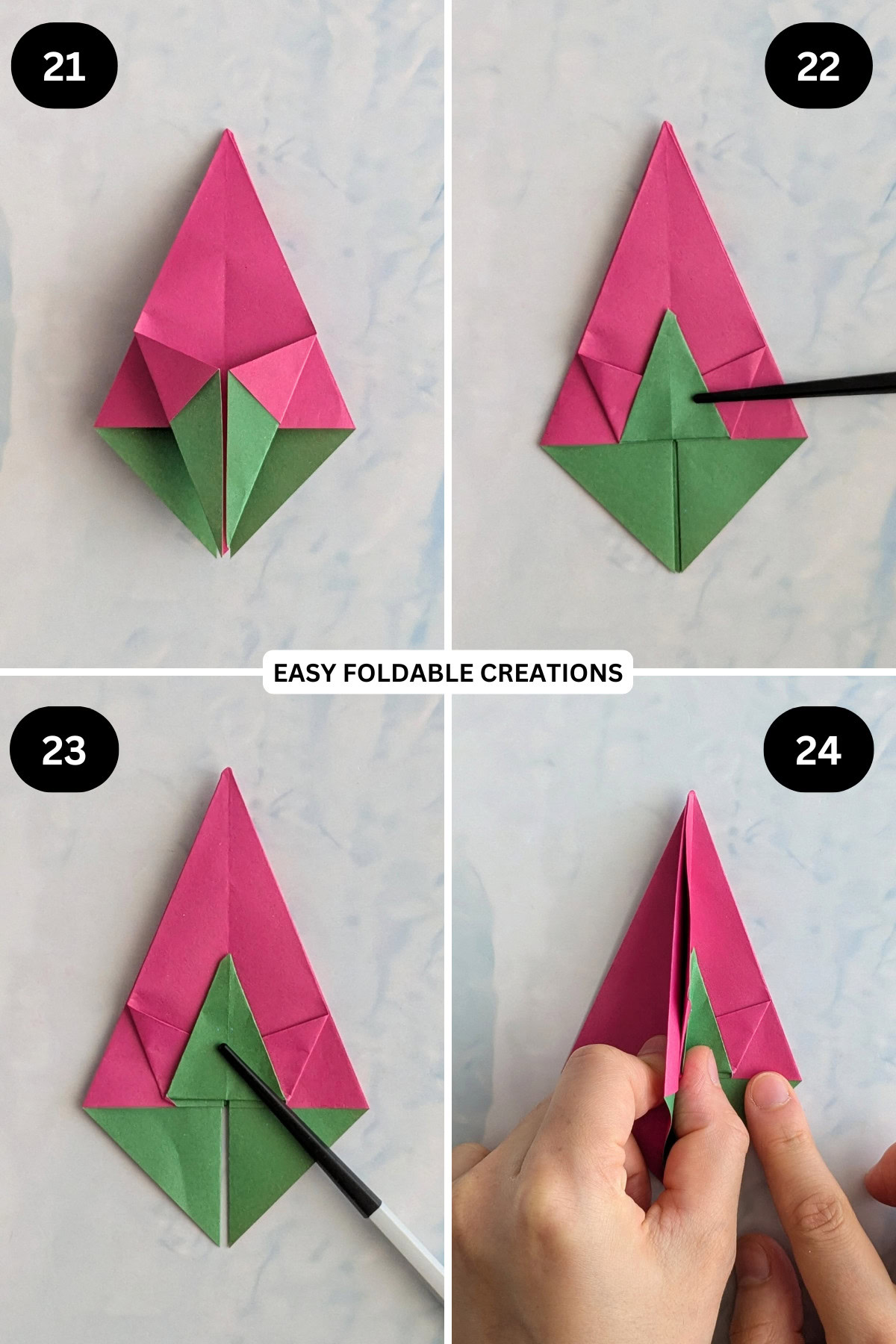 21

22

EASY FOLDABLE CREATIONS

23

24