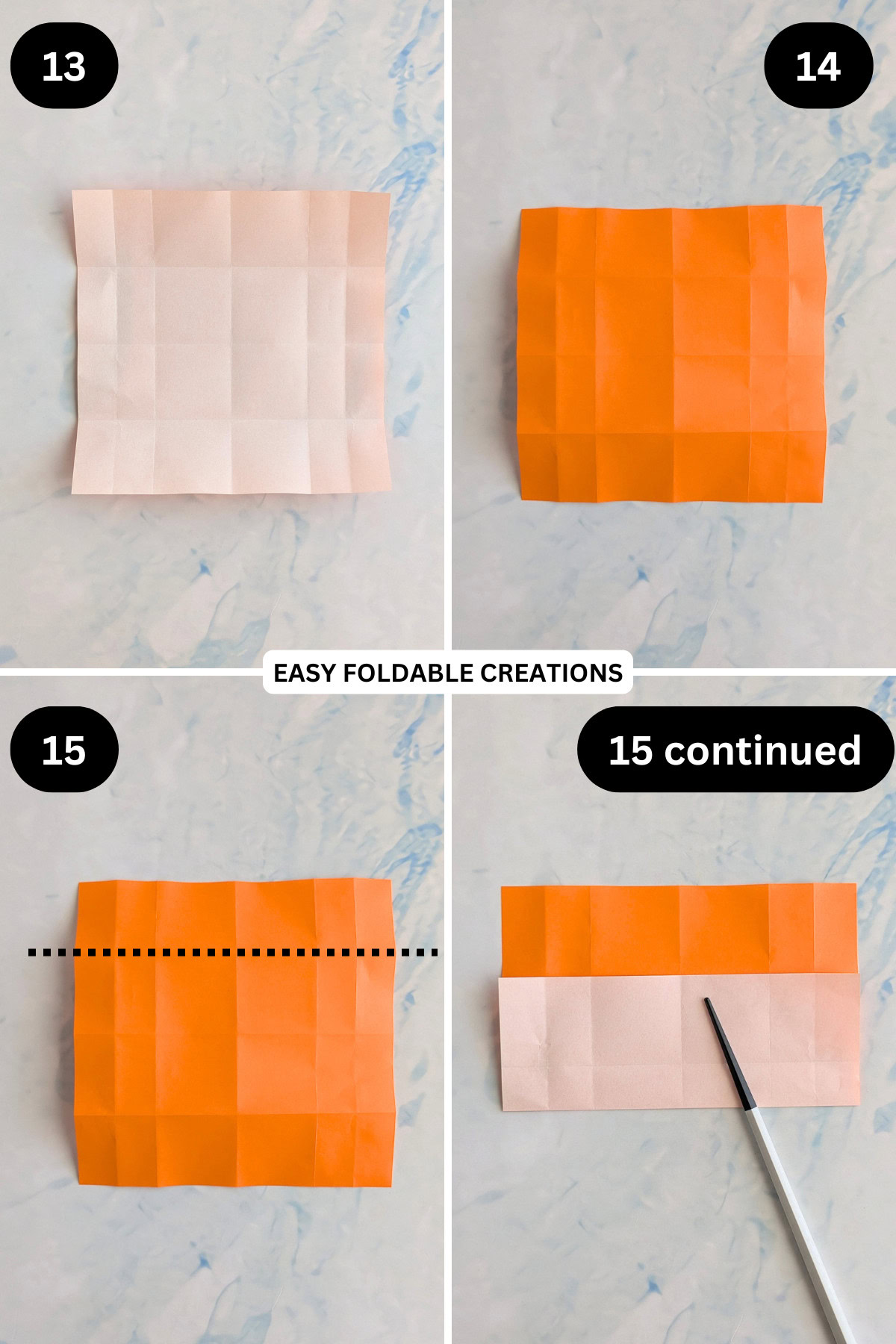 13

14

EASY FOLDABLE CREATIONS

15

15 continued