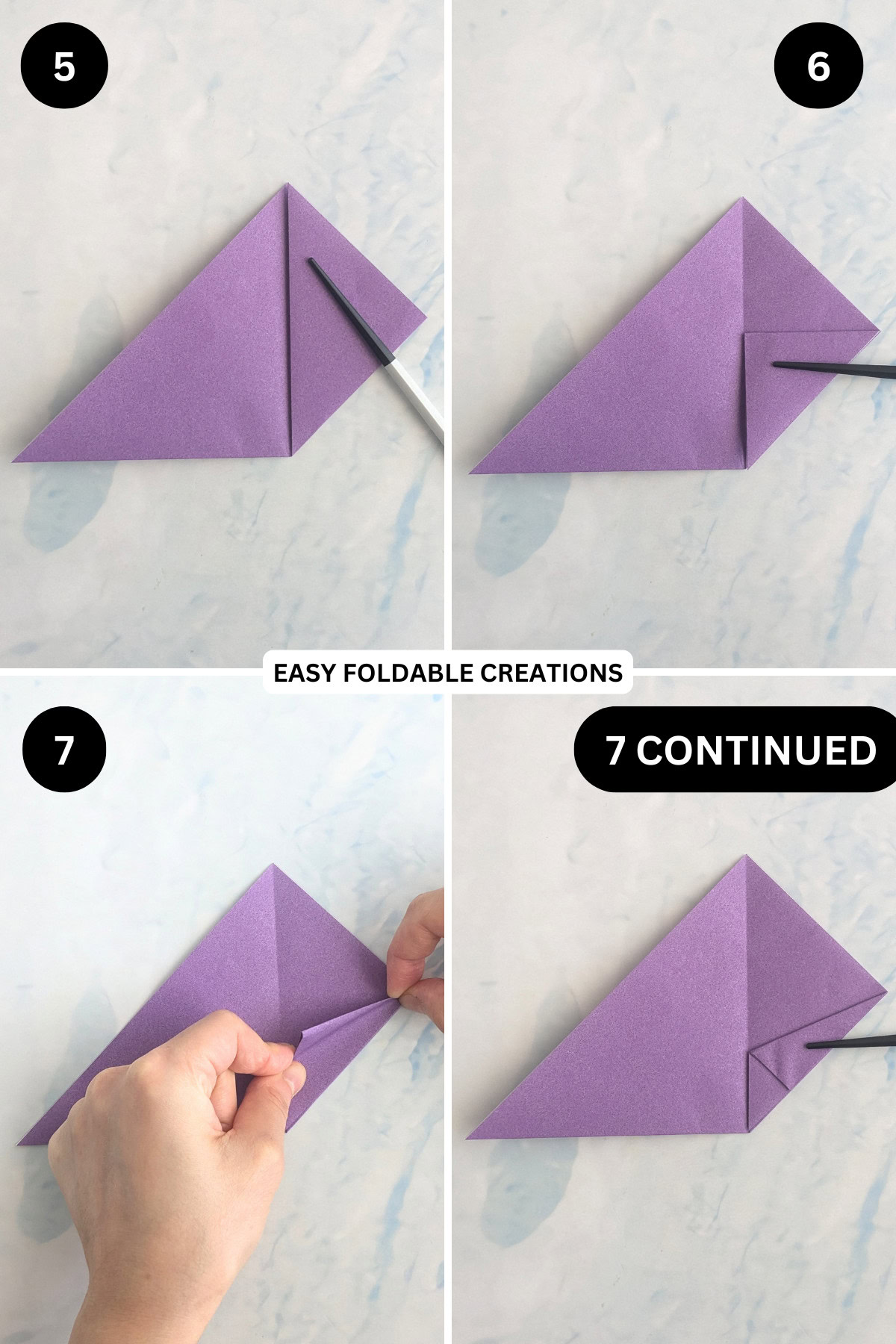 5

6

EASY FOLDABLE CREATIONS

7

7 CONTINUED