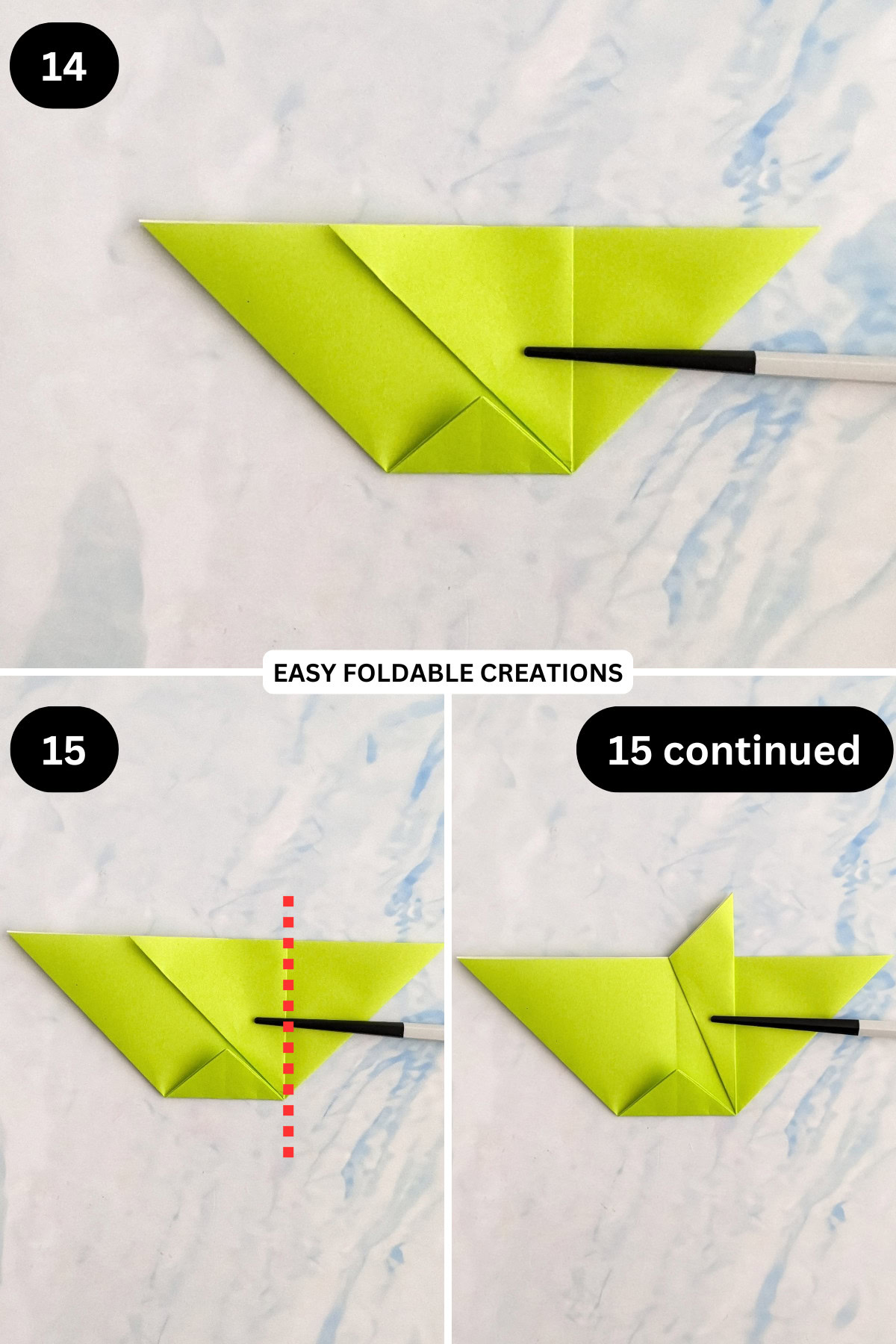 14

EASY FOLDABLE CREATIONS

15

15 continued