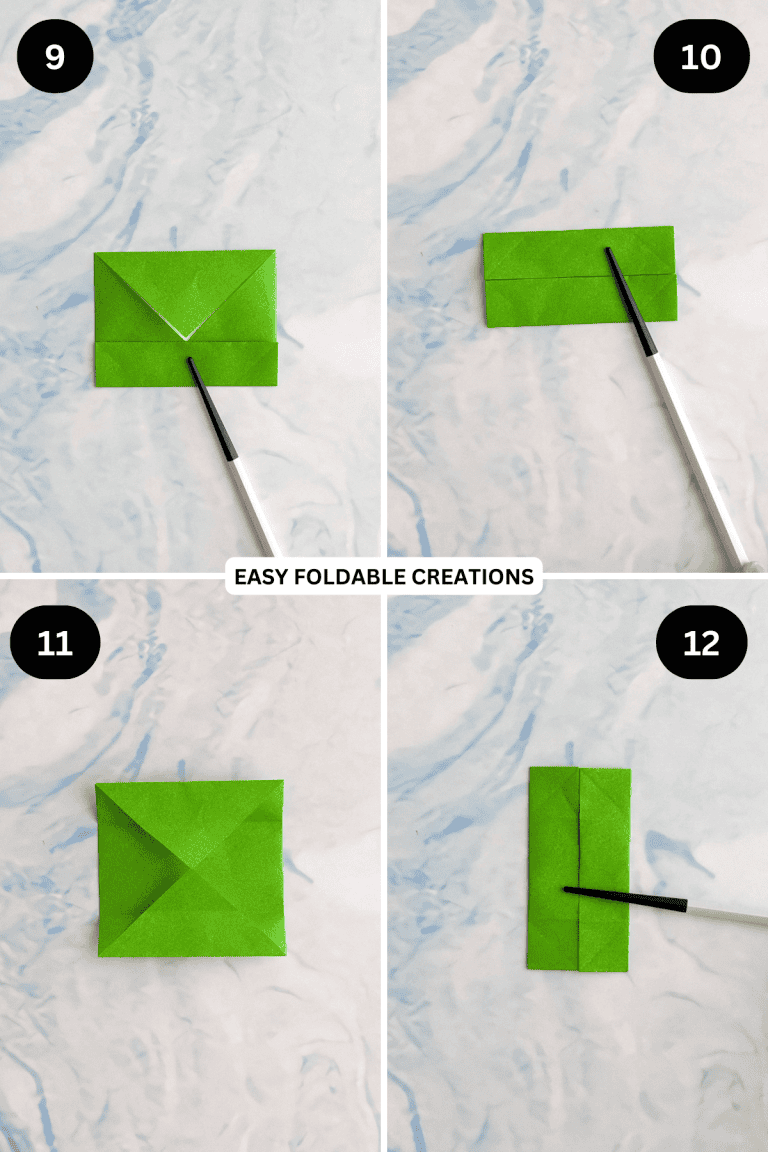 9

10

EASY FOLDABLE CREATIONS

11

12