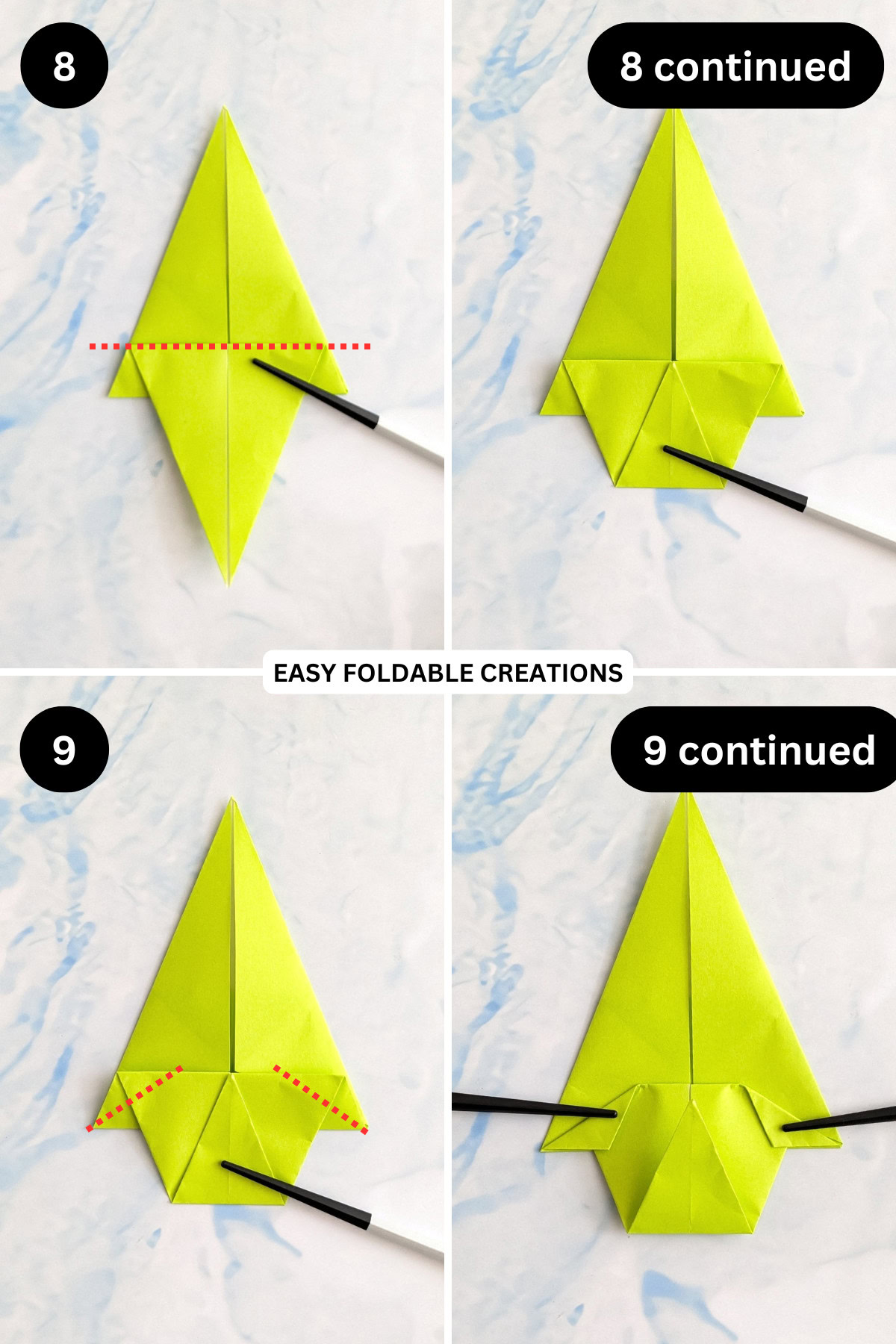 8

8 continued

EASY FOLDABLE CREATIONS

9

9 continued