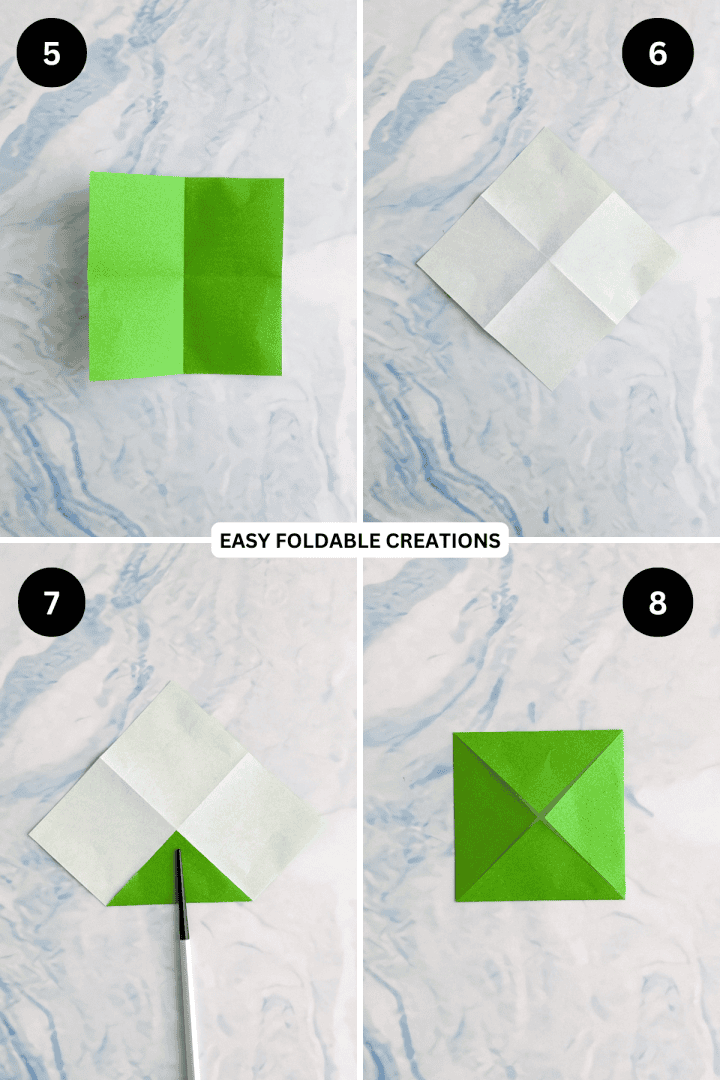 5

6

EASY FOLDABLE CREATIONS

7

8