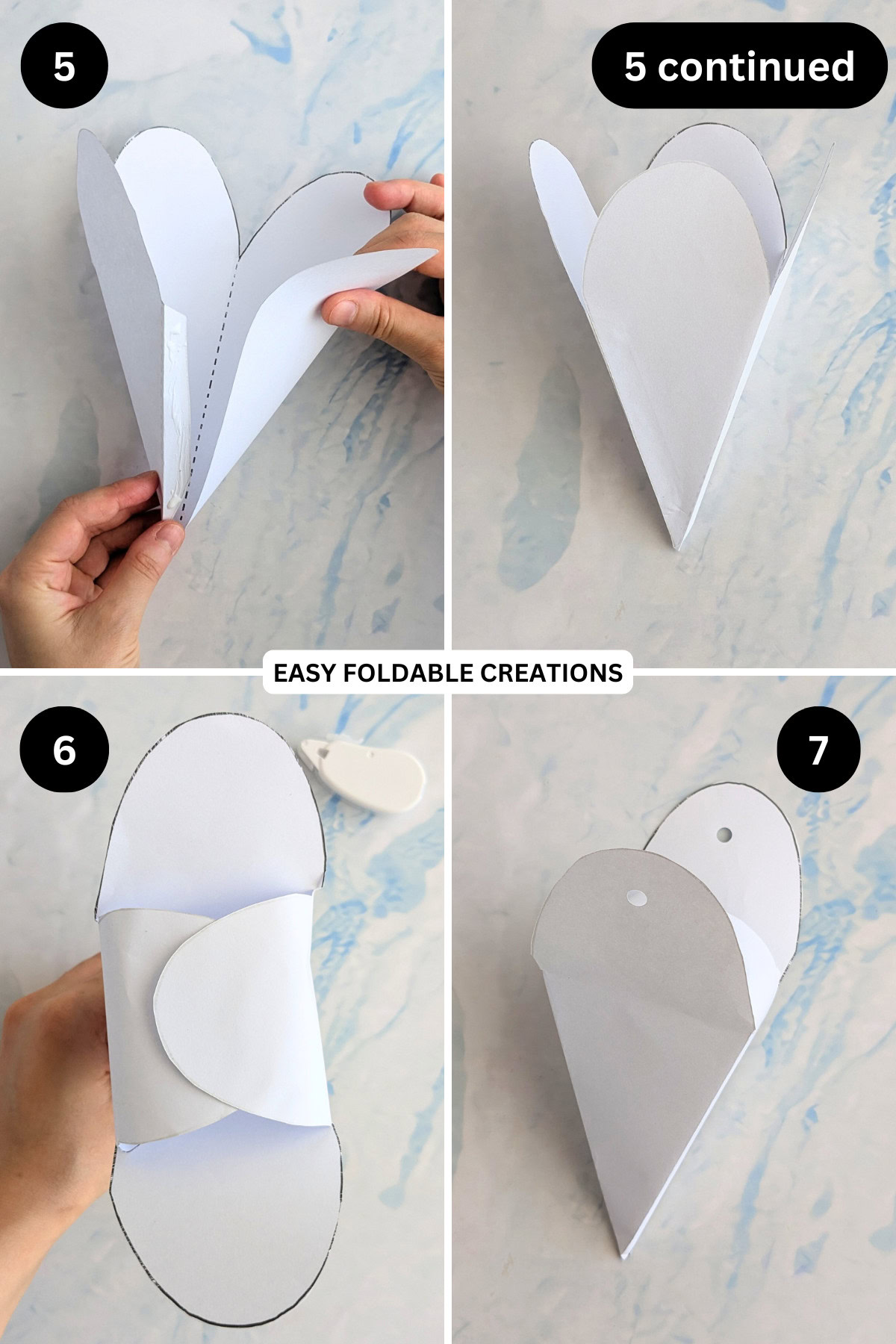 5

5 continued

EASY FOLDABLE CREATIONS

6

7