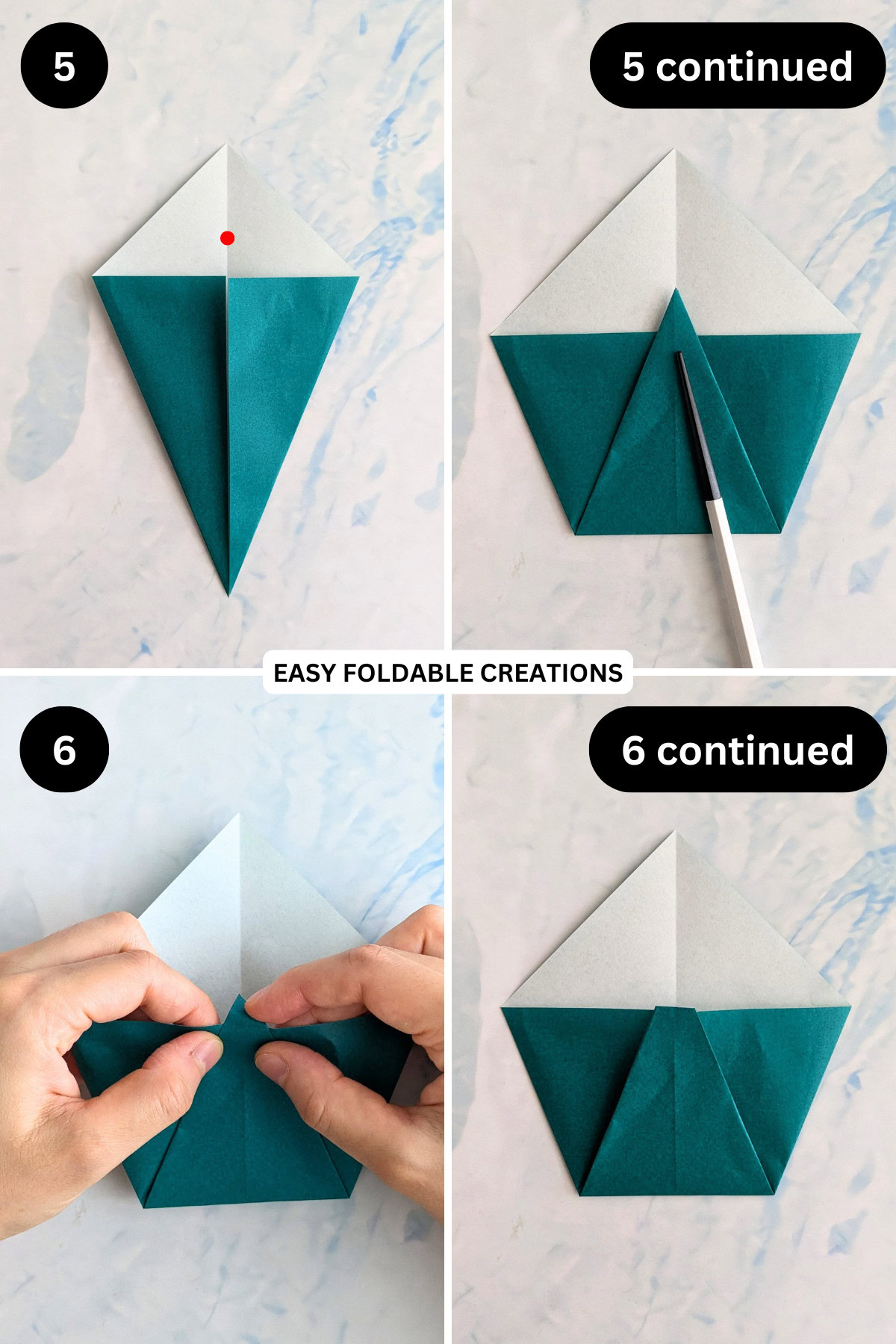 5

5 continued

EASY FOLDABLE CREATIONS

6

6 continued