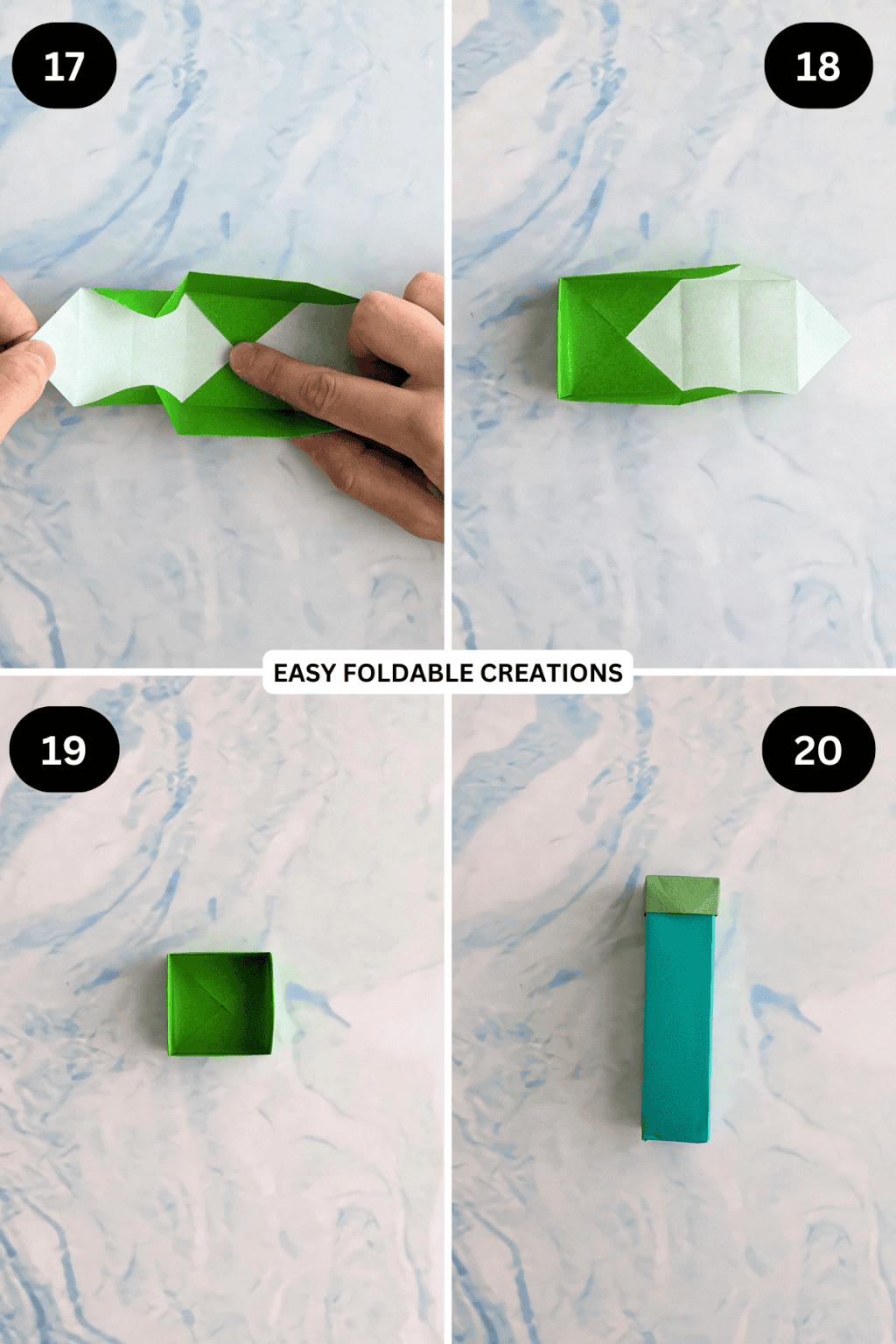 17

18

EASY FOLDABLE CREATIONS

19

20