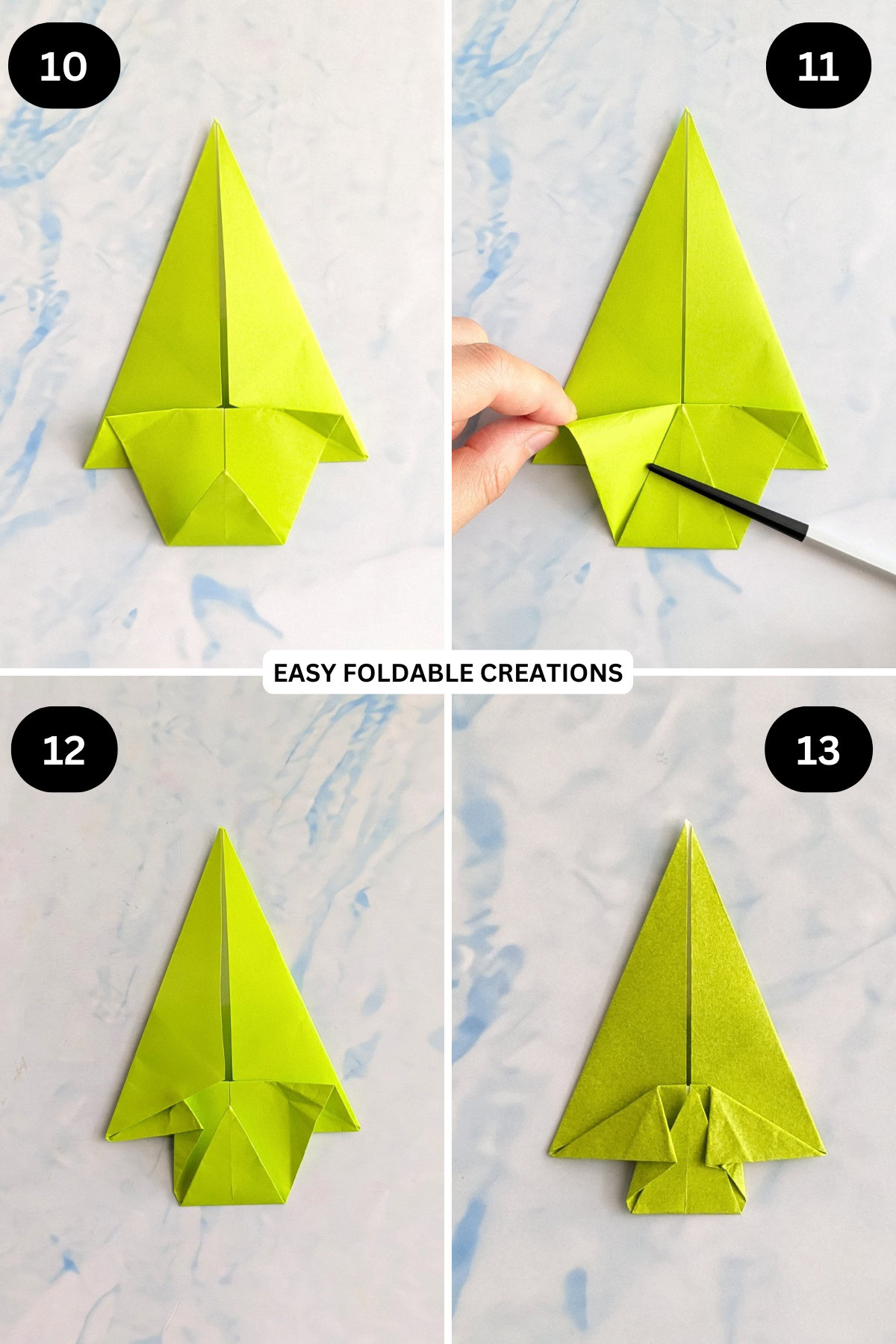 10

11

EASY FOLDABLE CREATIONS

12

13