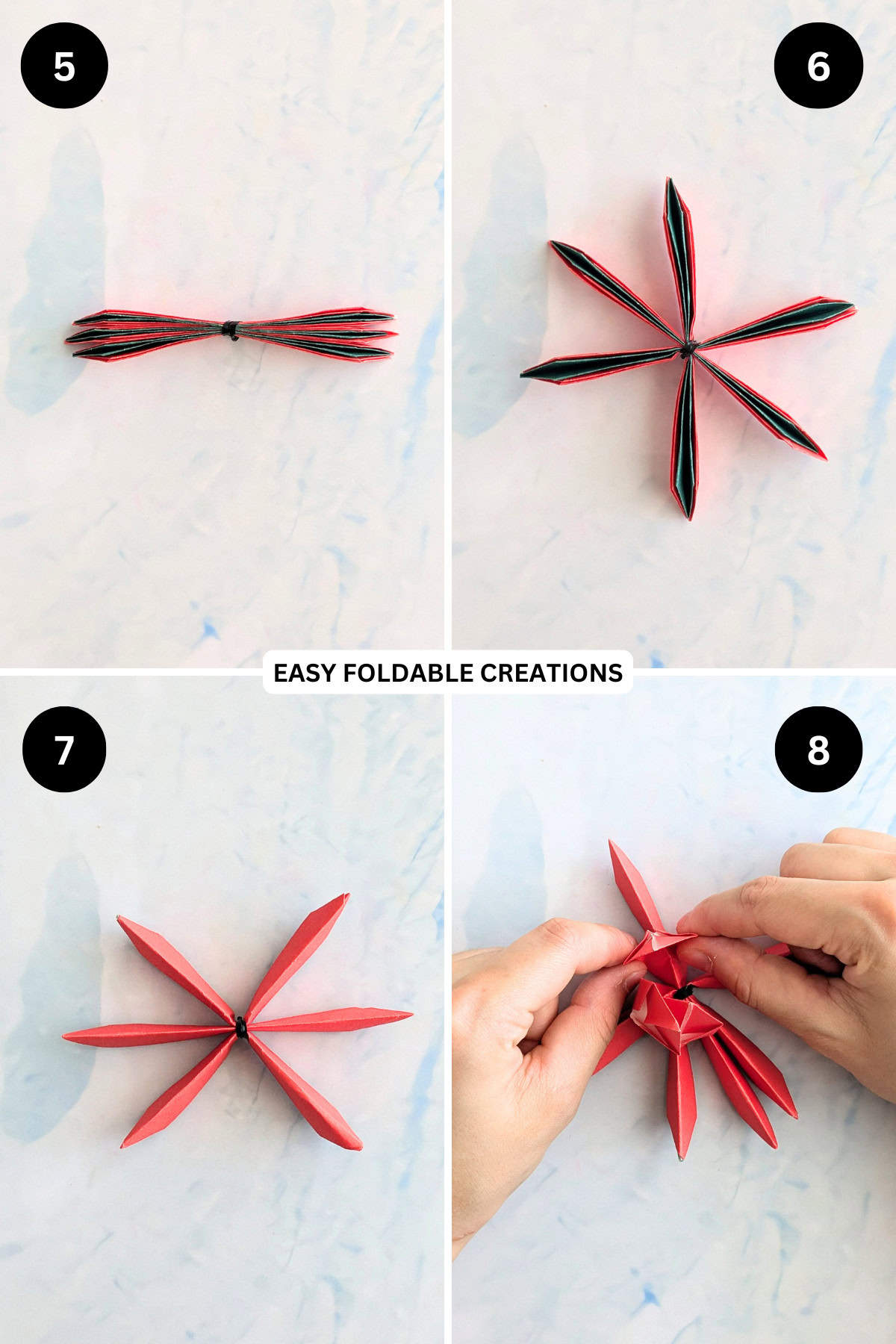 5

6

EASY FOLDABLE CREATIONS

7

8