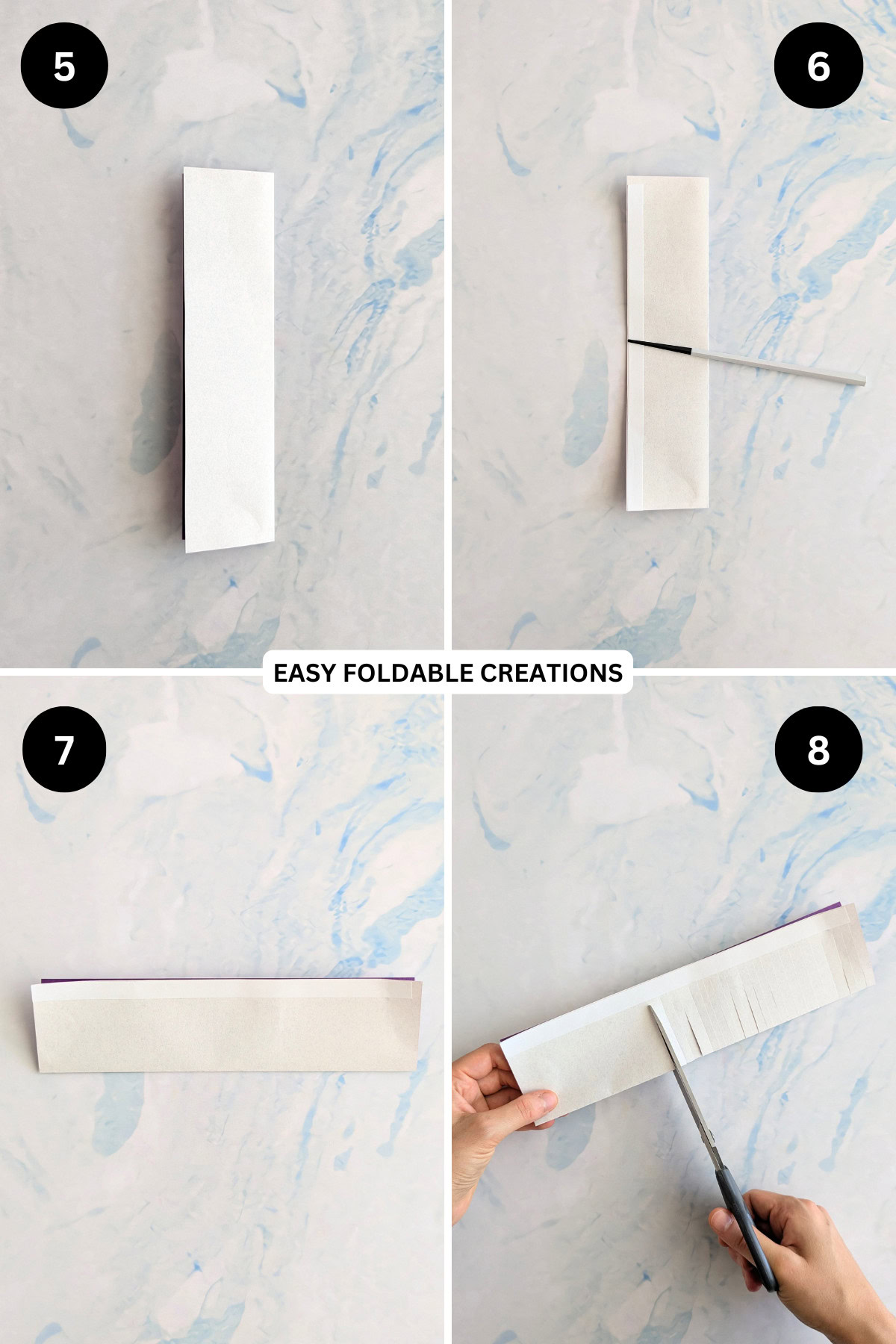 5

6

EASY FOLDABLE CREATIONS

7

8