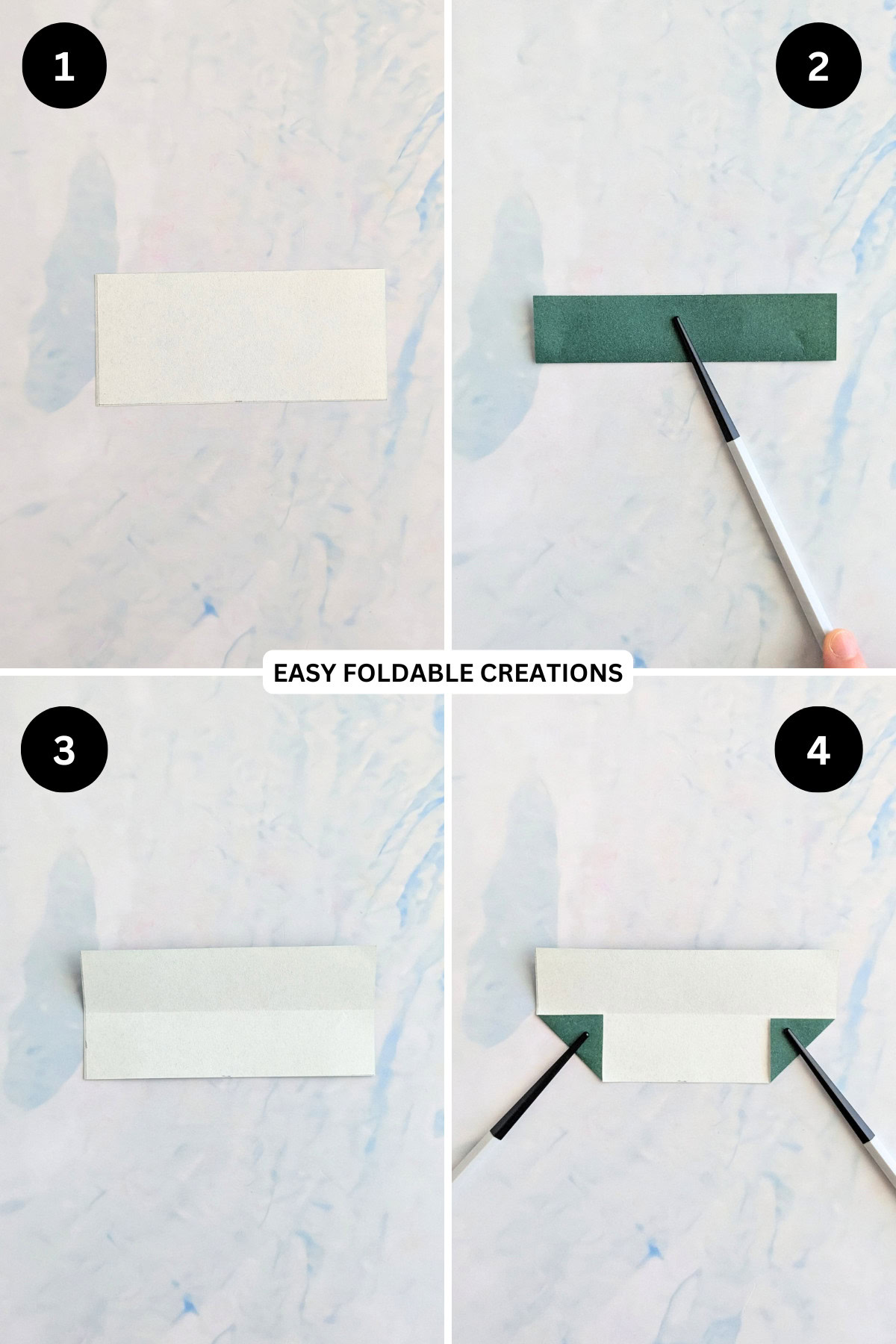 1

2

EASY FOLDABLE CREATIONS

3

4