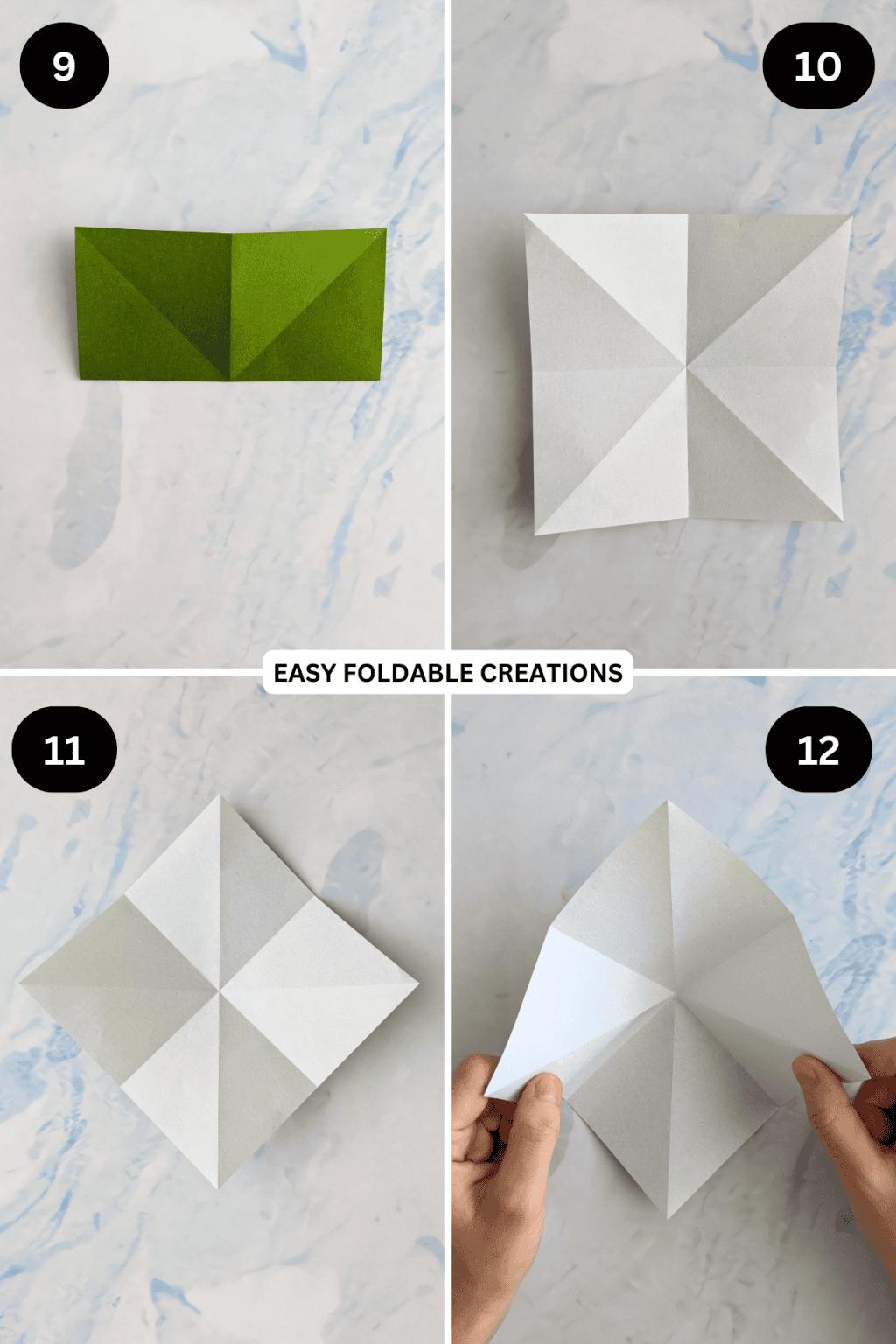 9

10

EASY FOLDABLE CREATIONS

11

12