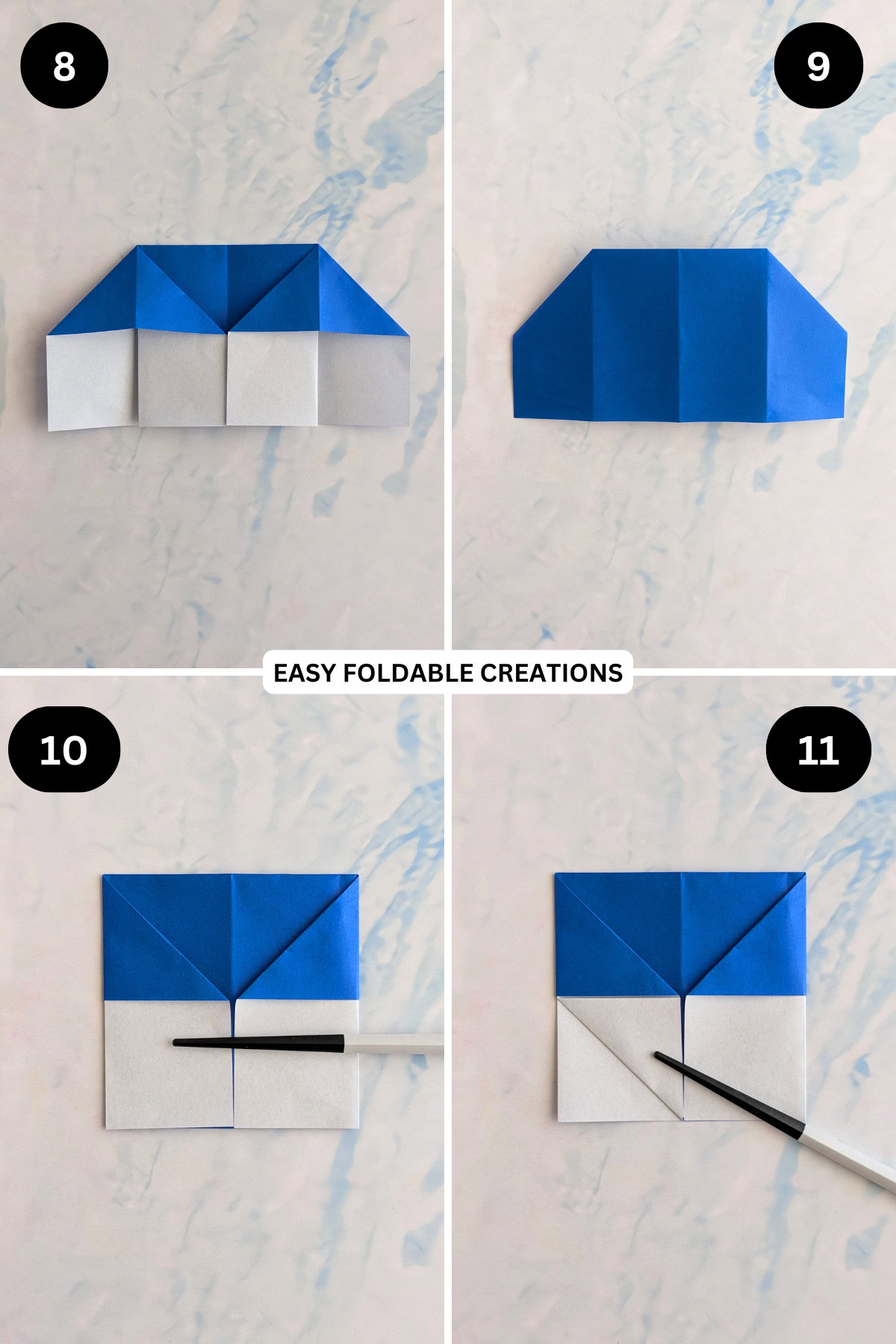 8

9

EASY FOLDABLE CREATIONS

10

11