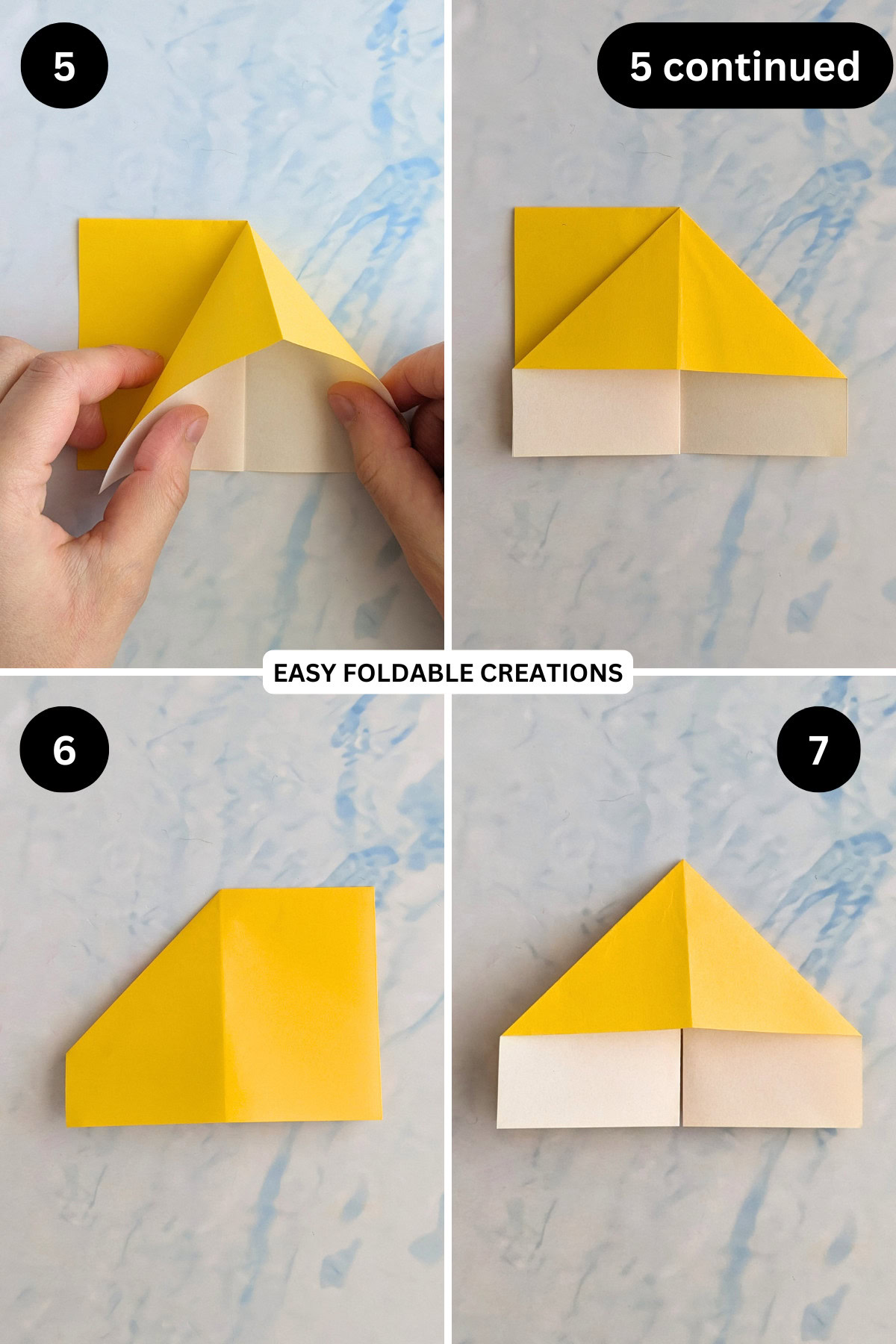 5

5 continued

EASY FOLDABLE CREATIONS

6

7