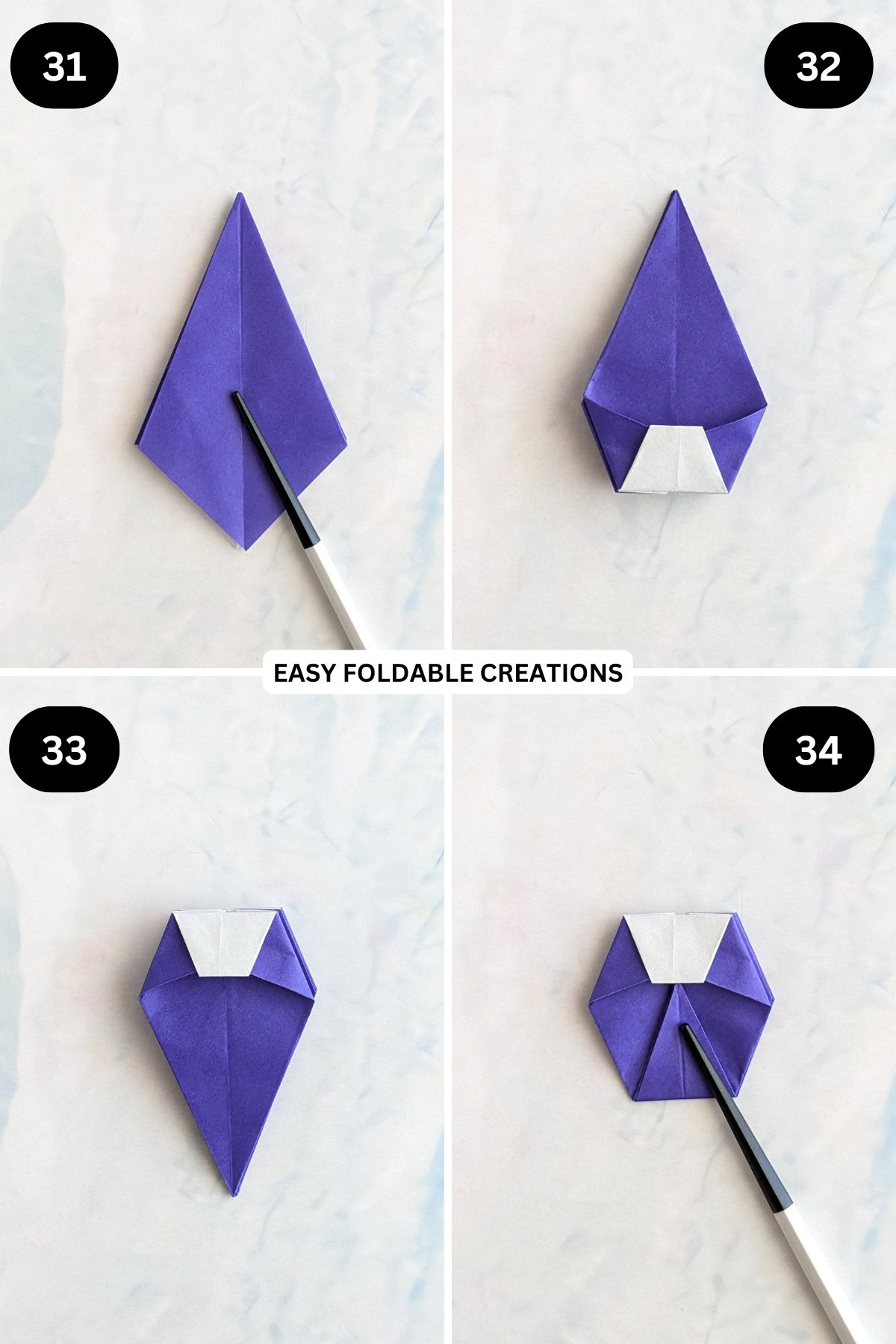 31

32

EASY FOLDABLE CREATIONS

33

34