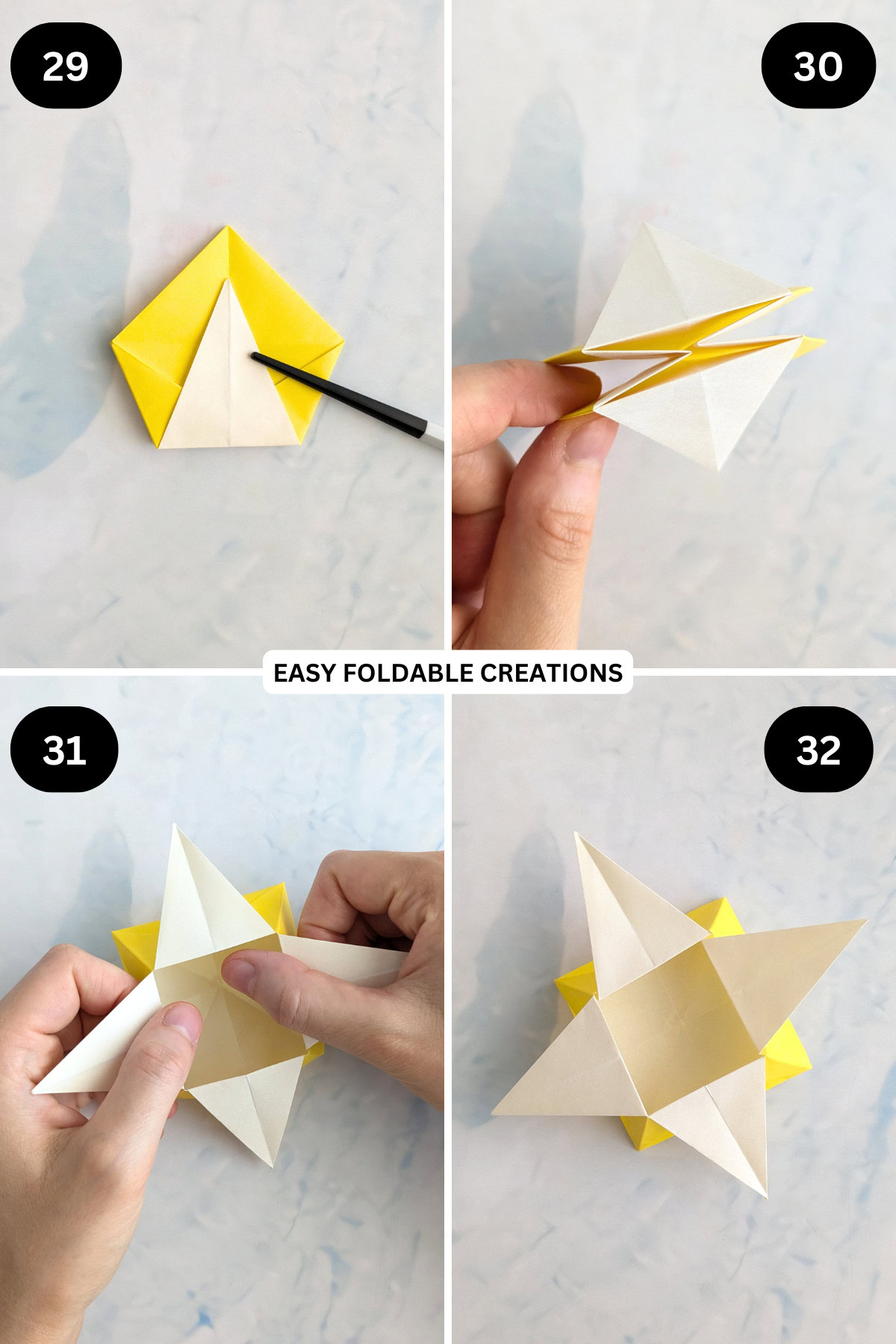 29

30

EASY FOLDABLE CREATIONS

31

32