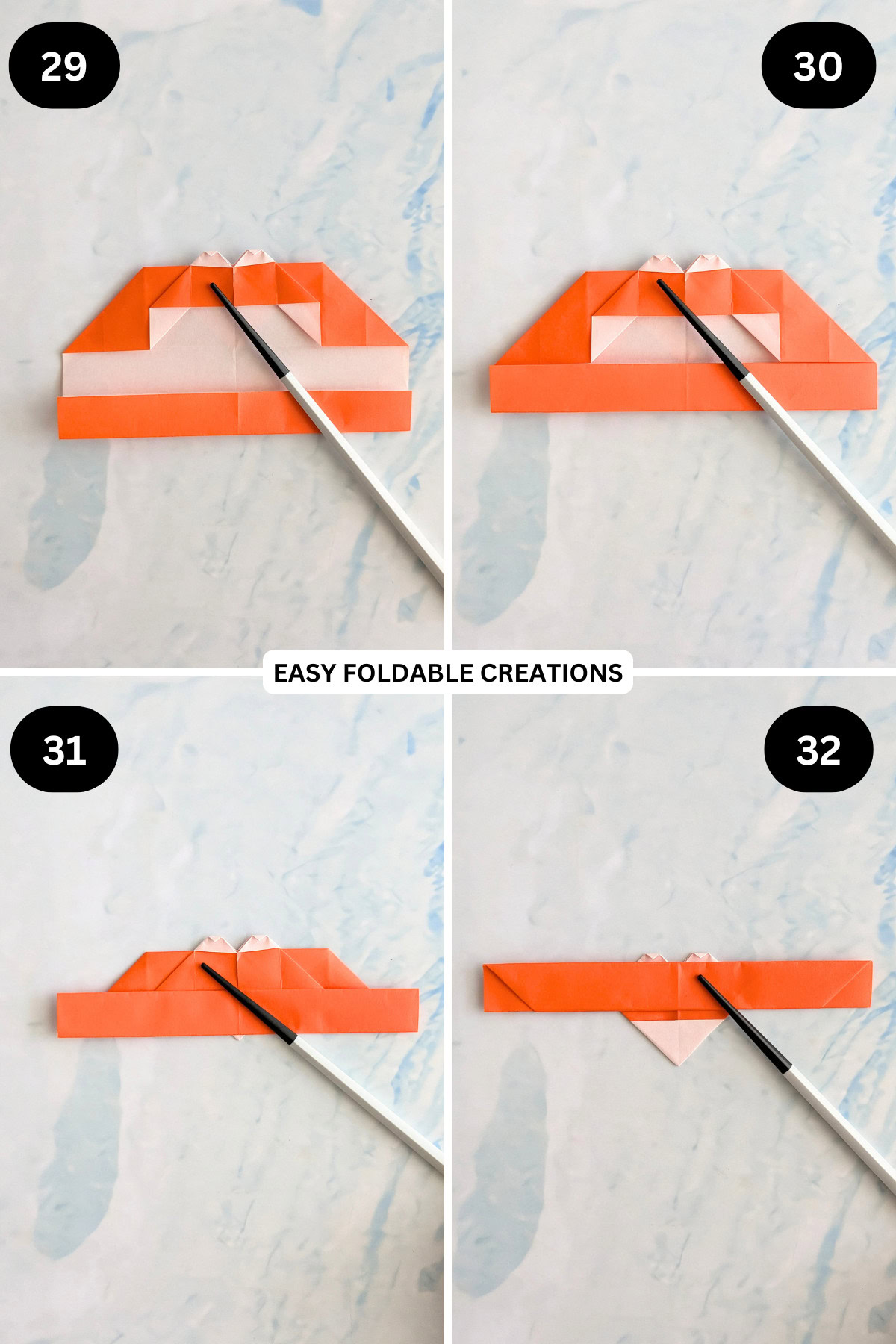 29

30

EASY FOLDABLE CREATIONS

31

32