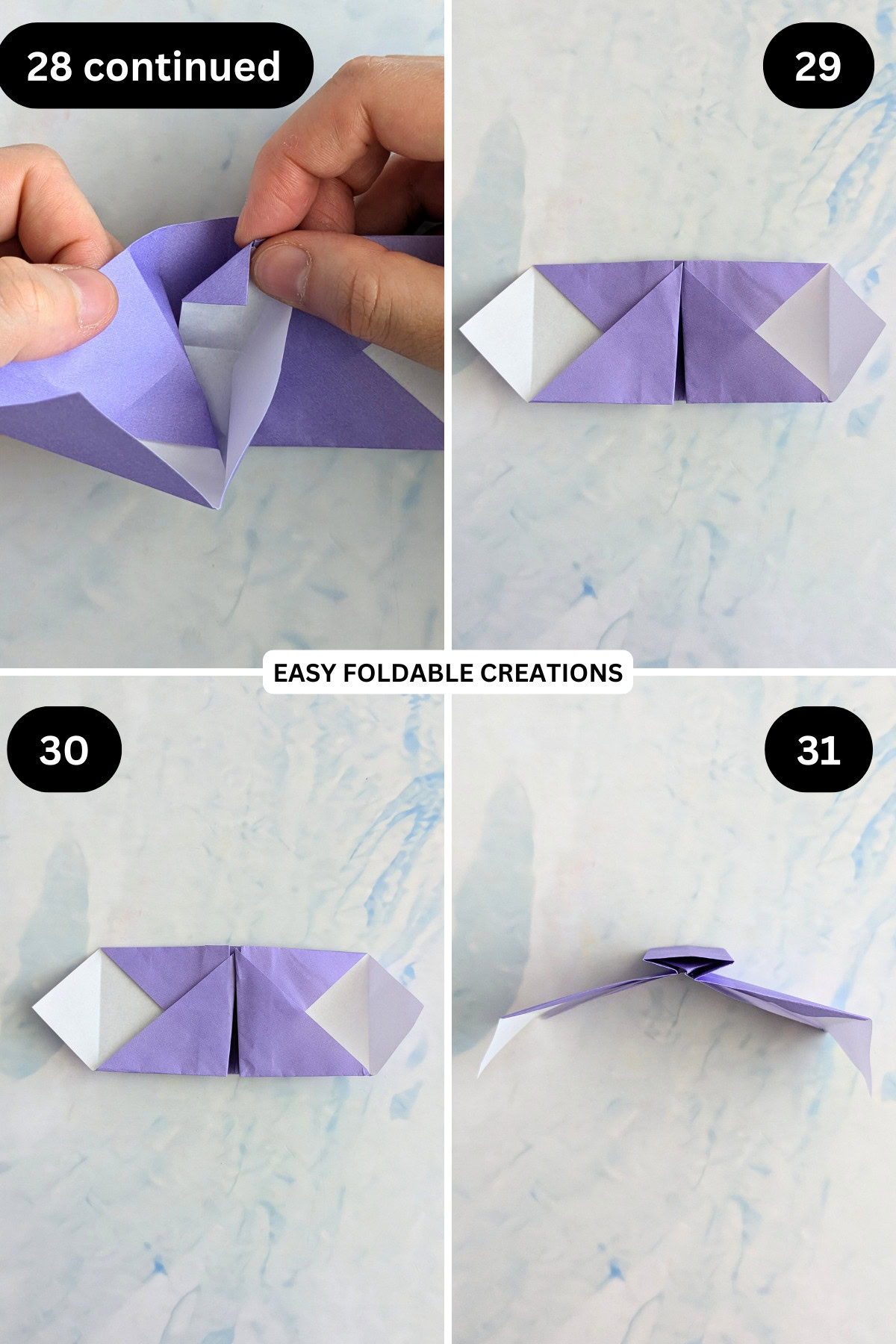 28 continued

29

EASY FOLDABLE CREATIONS

30

31