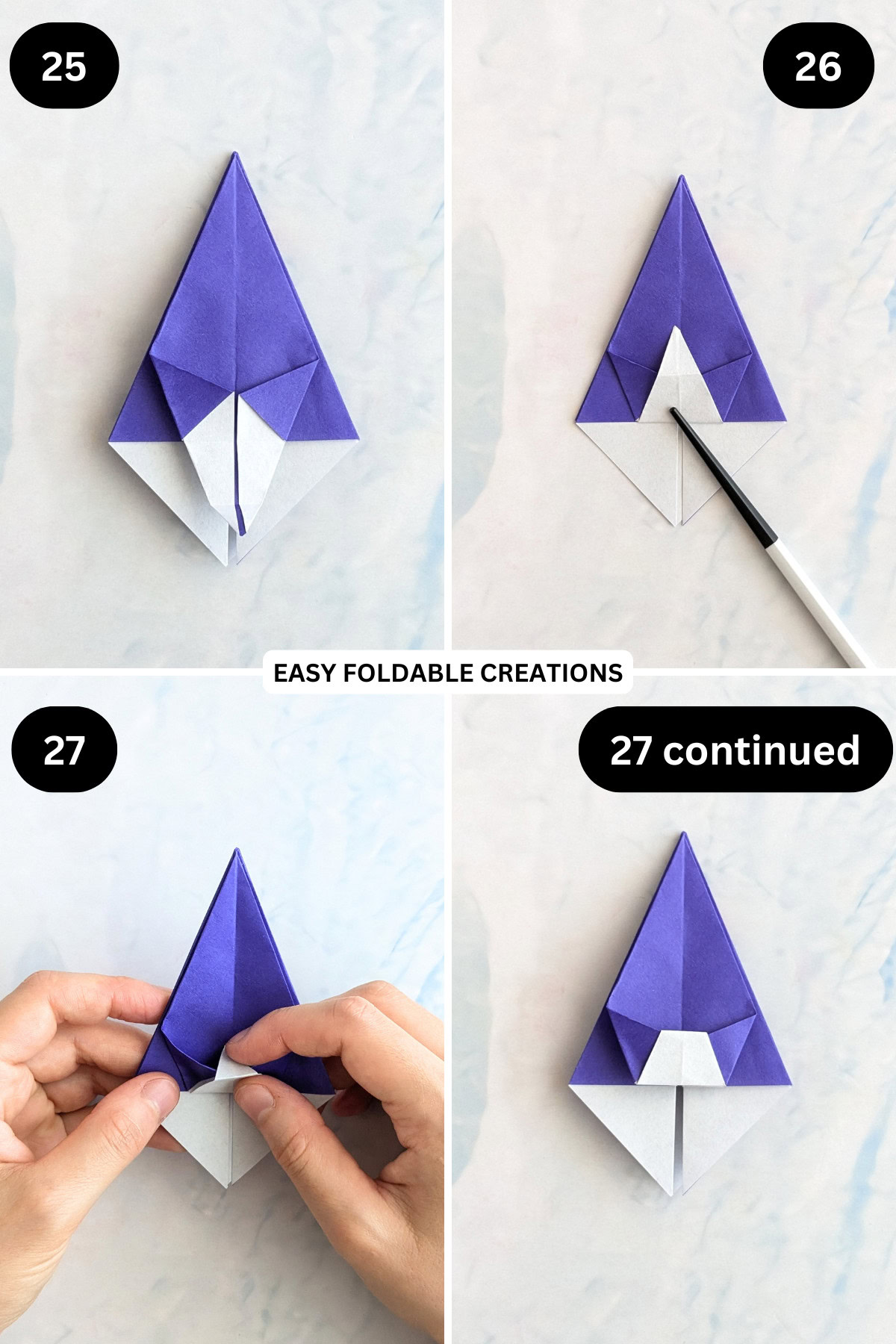 25

26

EASY FOLDABLE CREATIONS

27

27 continued