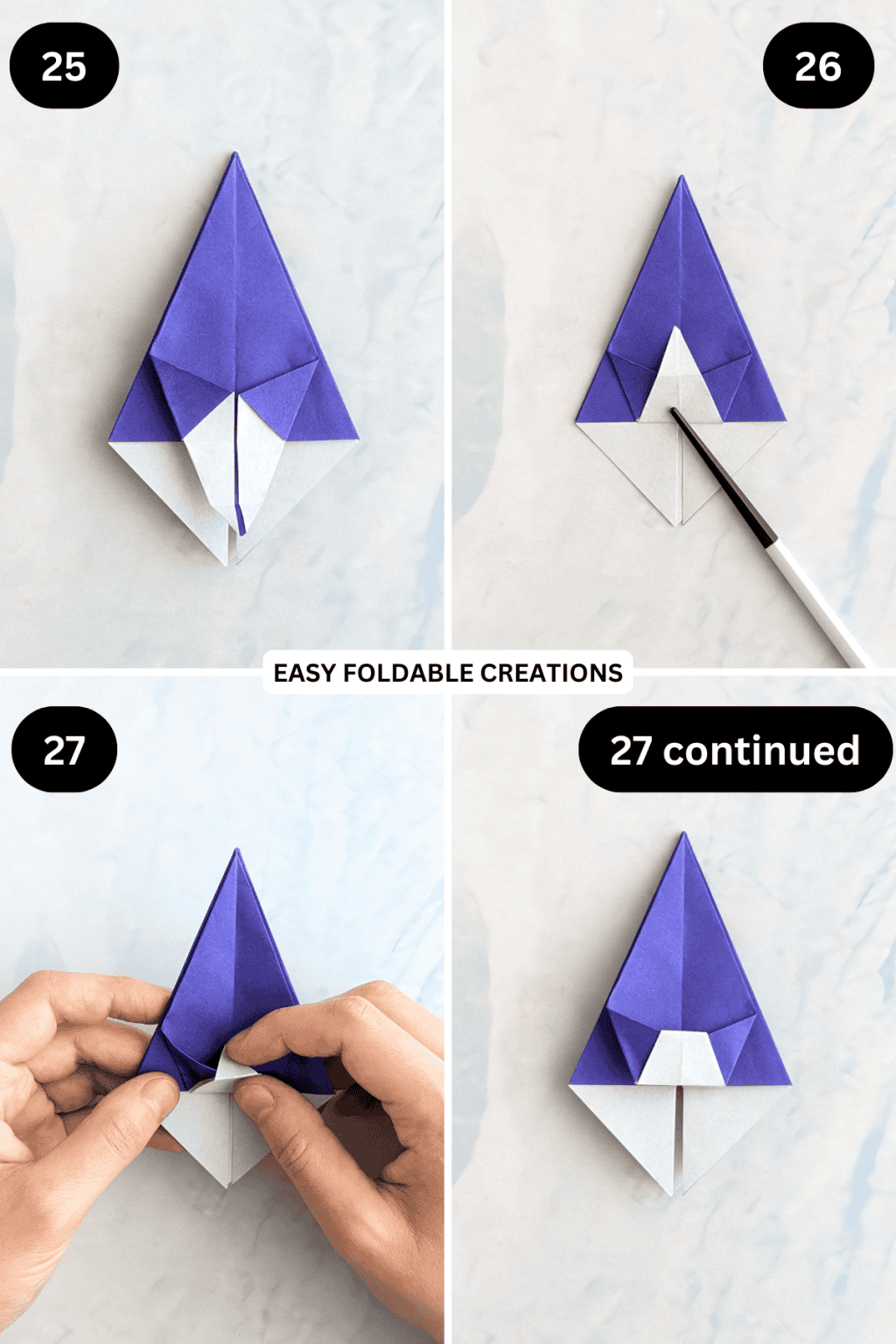 25

26

EASY FOLDABLE CREATIONS

27

27 continued