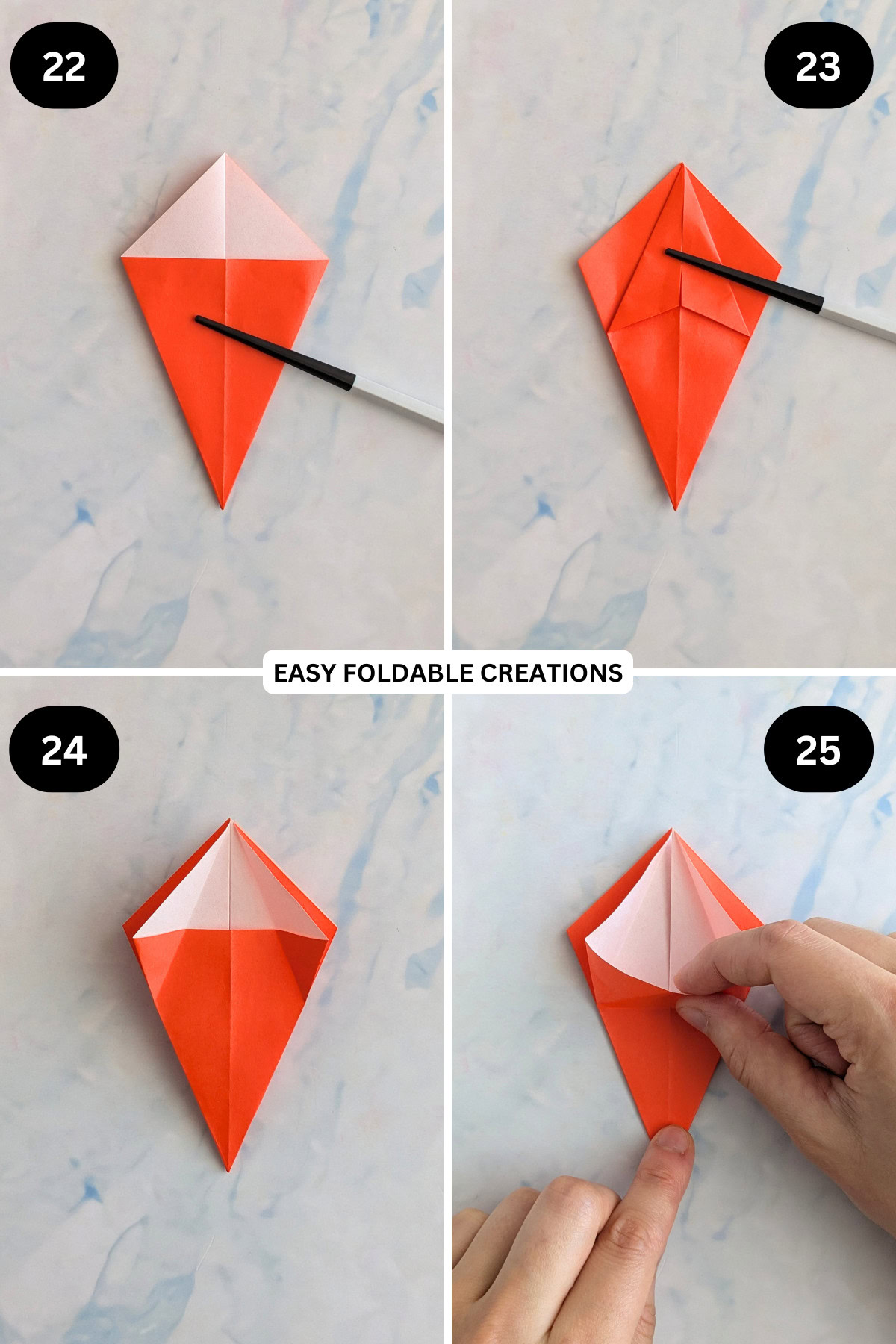 22

23

EASY FOLDABLE CREATIONS

24

25