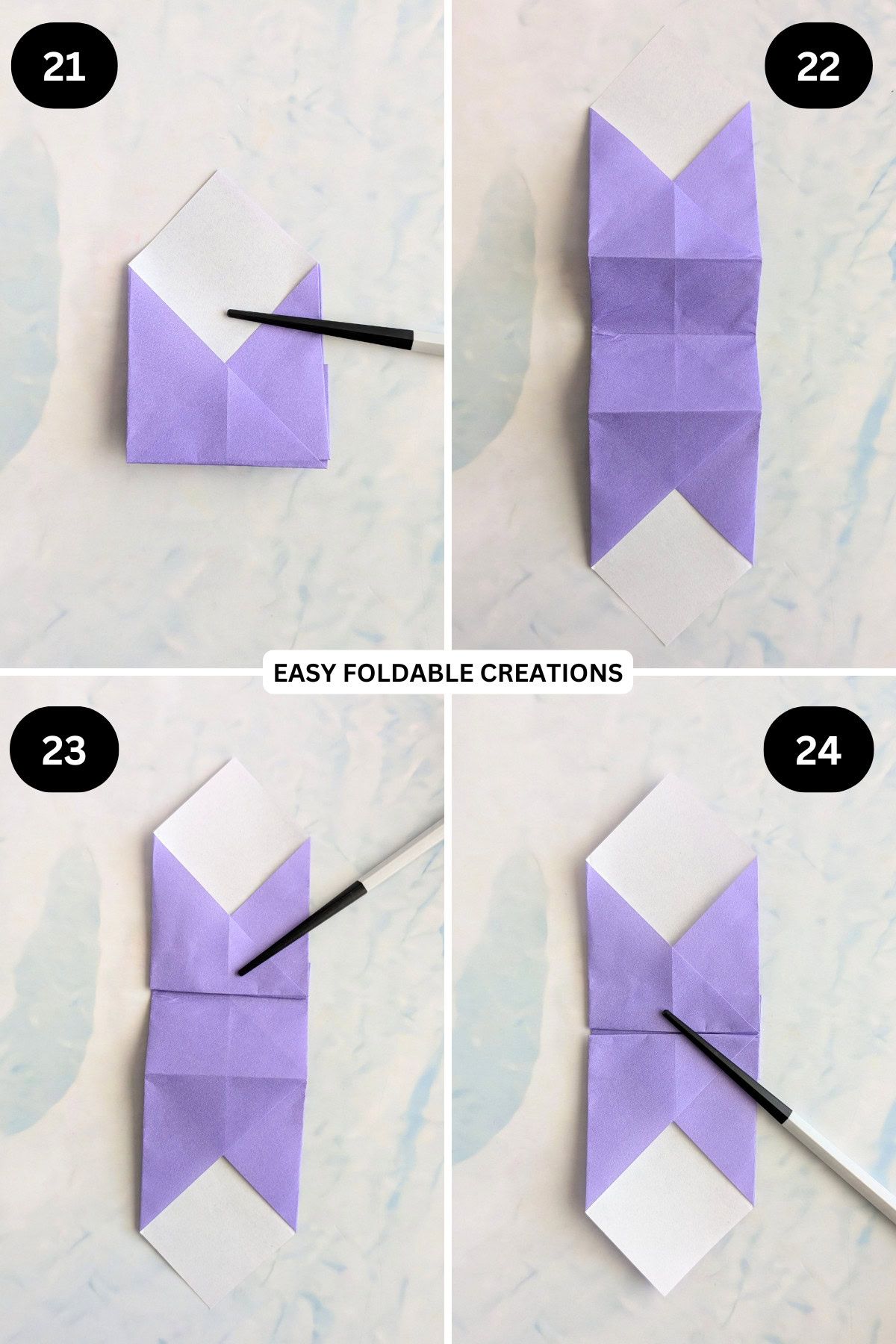 21

22

EASY FOLDABLE CREATIONS

23

24