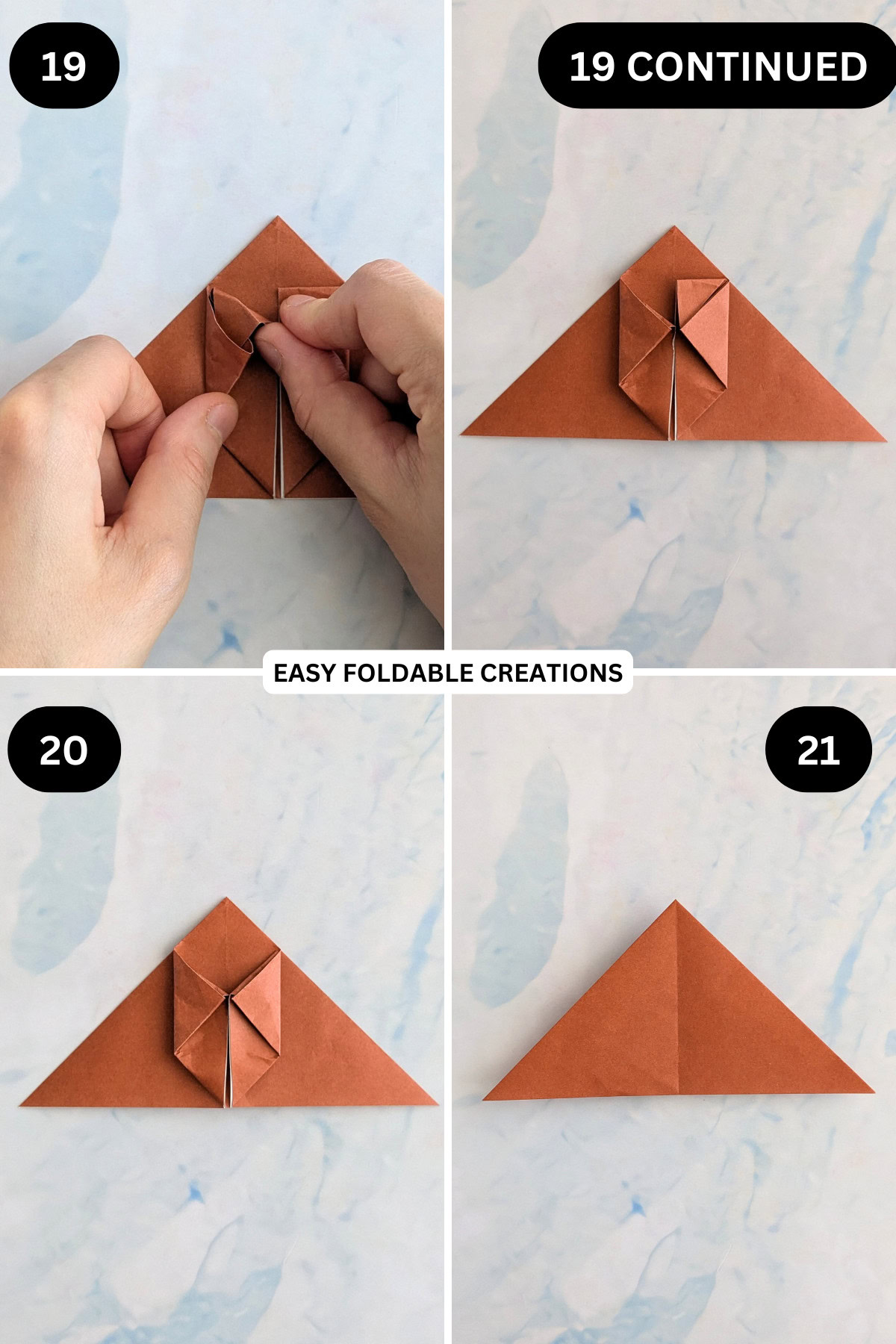 19

19 CONTINUED

EASY FOLDABLE CREATIONS

20

21