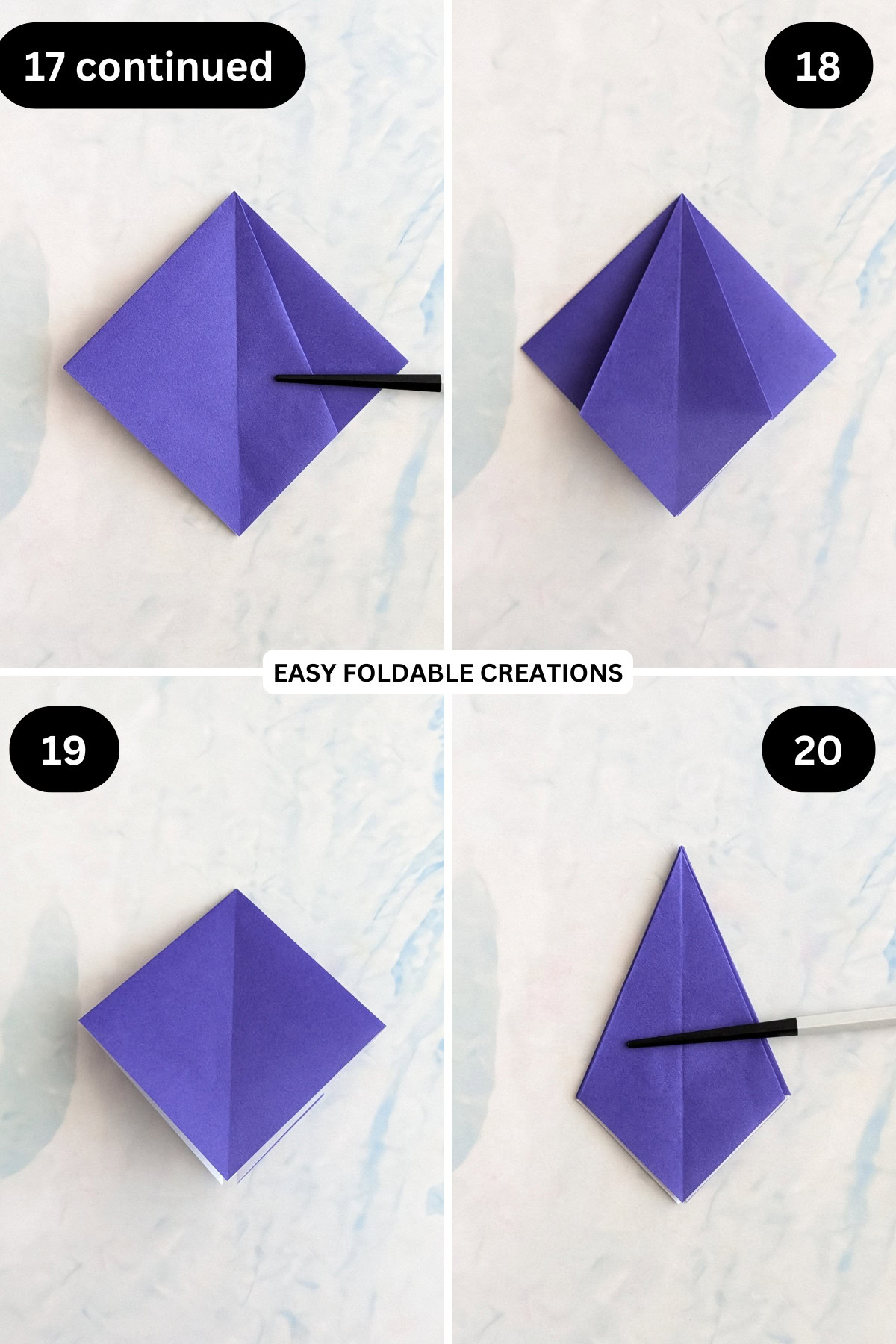 17 continued

18

EASY FOLDABLE CREATIONS

19

20