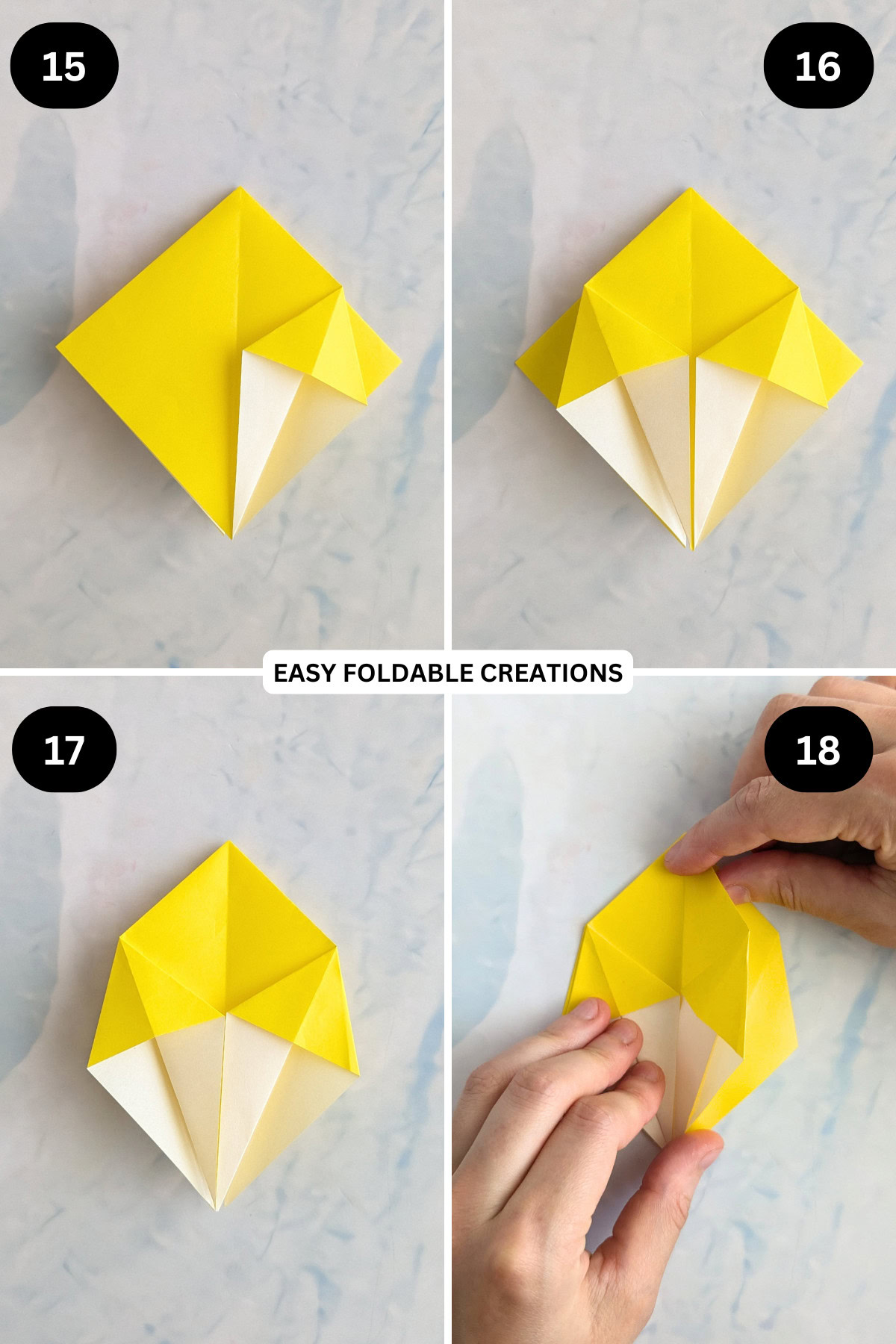 15

16

EASY FOLDABLE CREATIONS

17

18