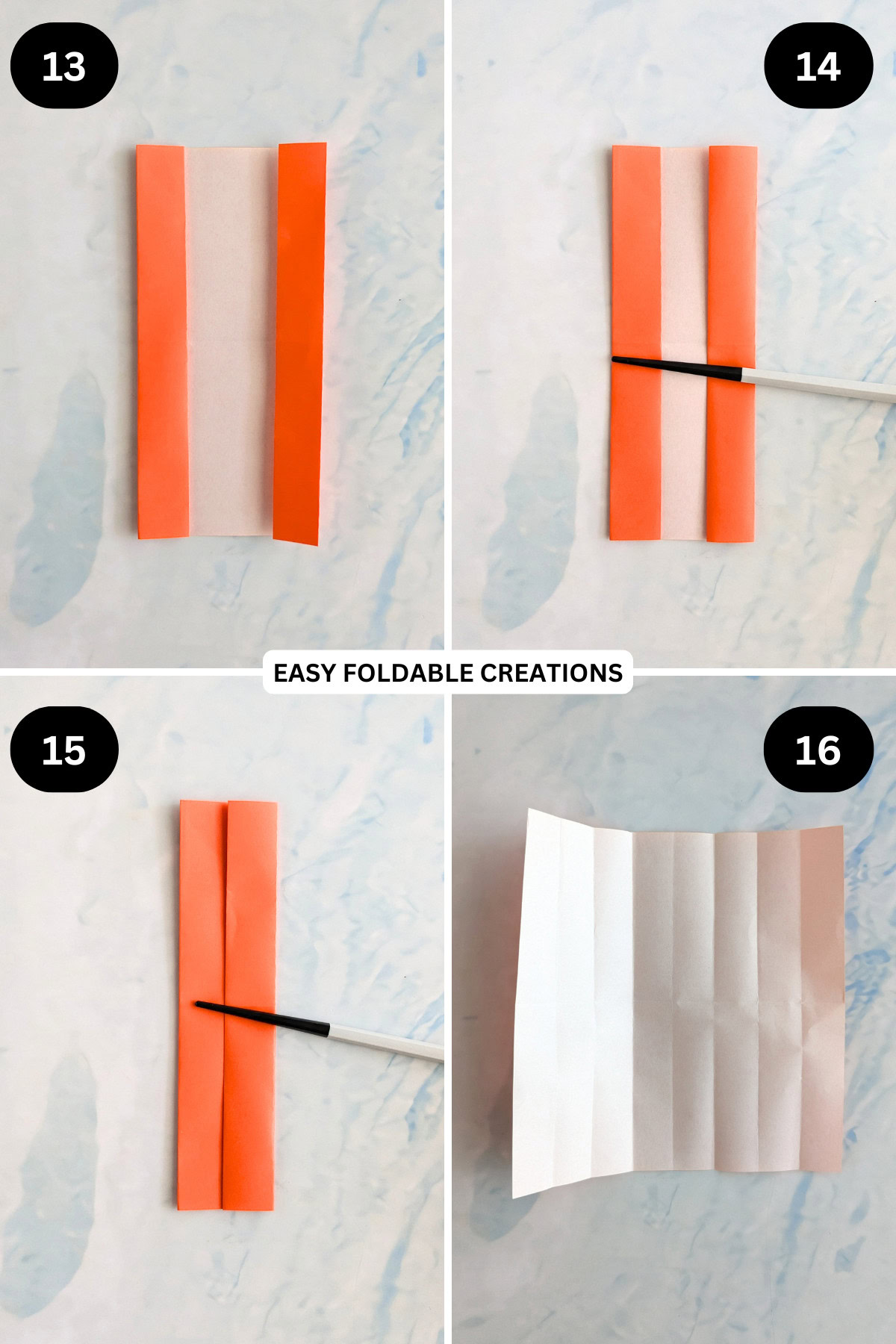 13

14

EASY FOLDABLE CREATIONS

15

16