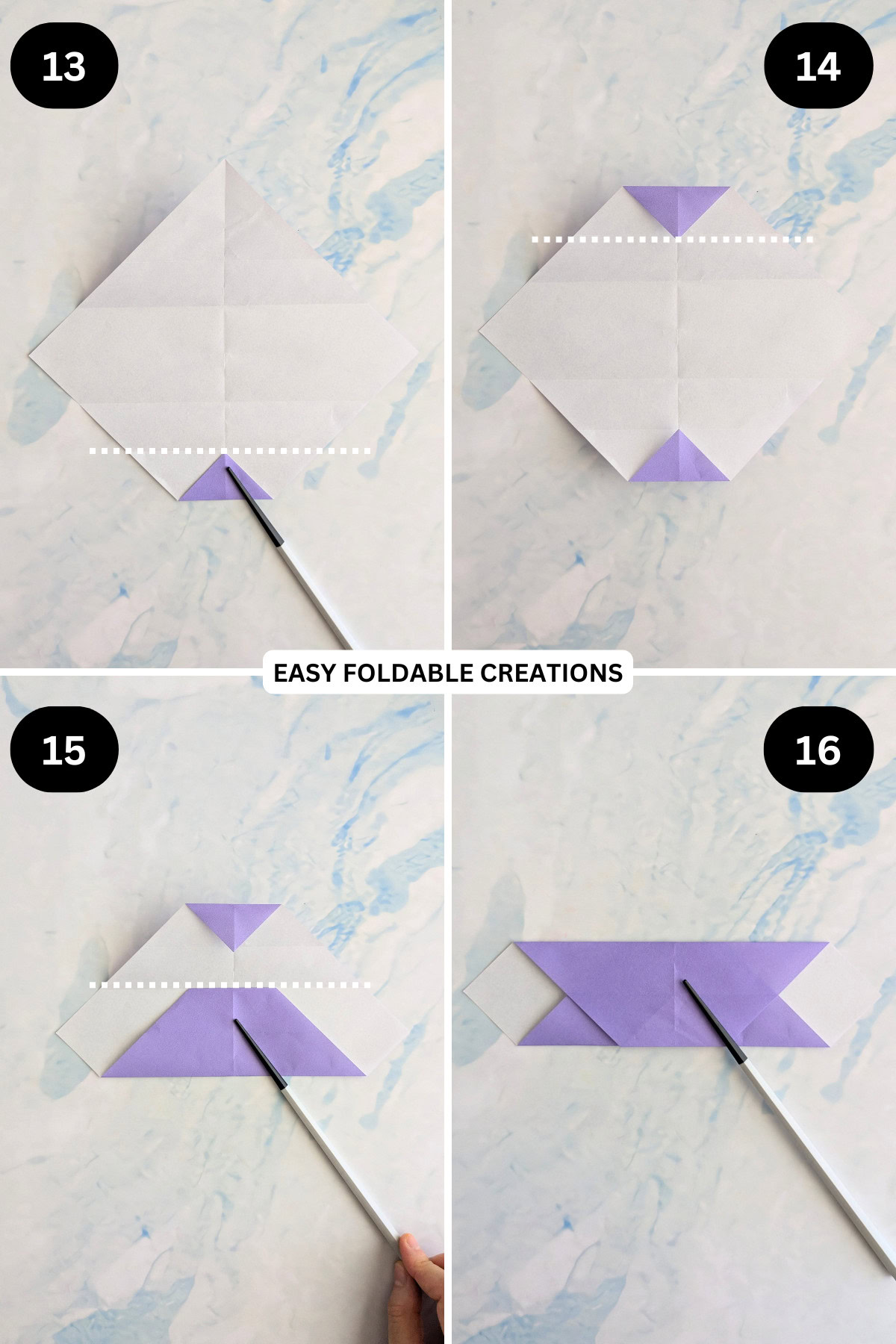 13

14

EASY FOLDABLE CREATIONS

15

16