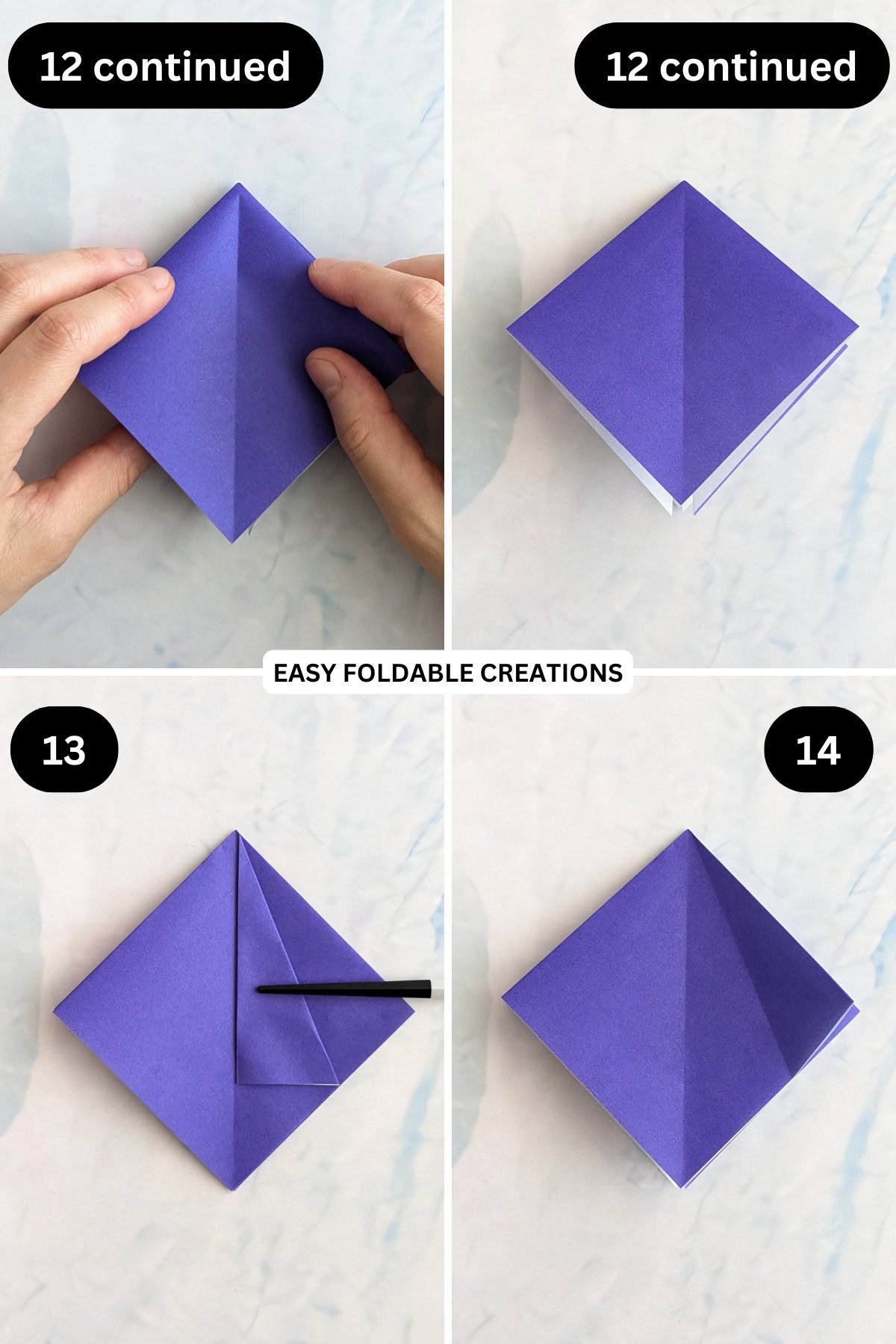 12 continued

12 continued

EASY FOLDABLE CREATIONS

13

14