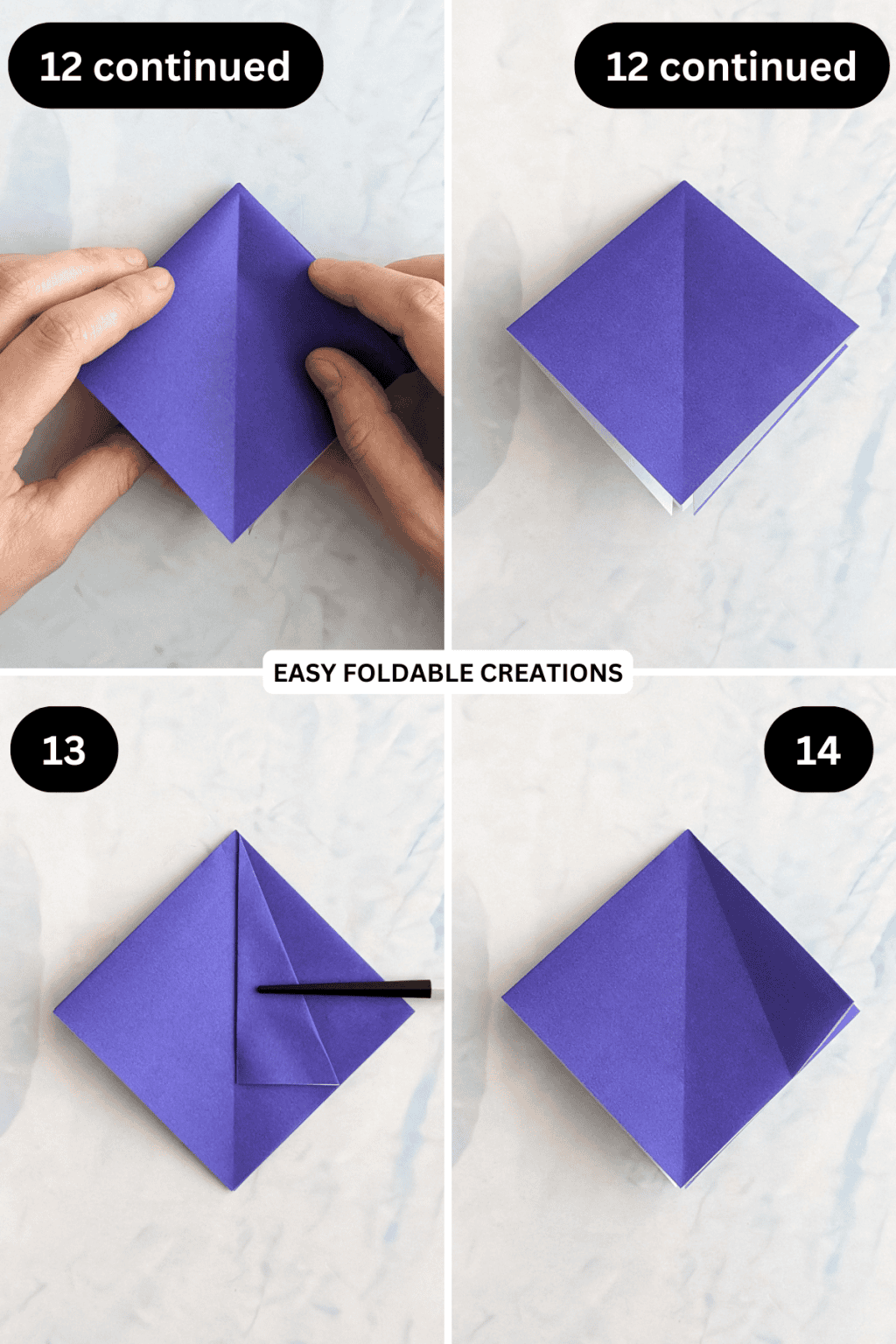 12 continued

12 continued

EASY FOLDABLE CREATIONS

13

14