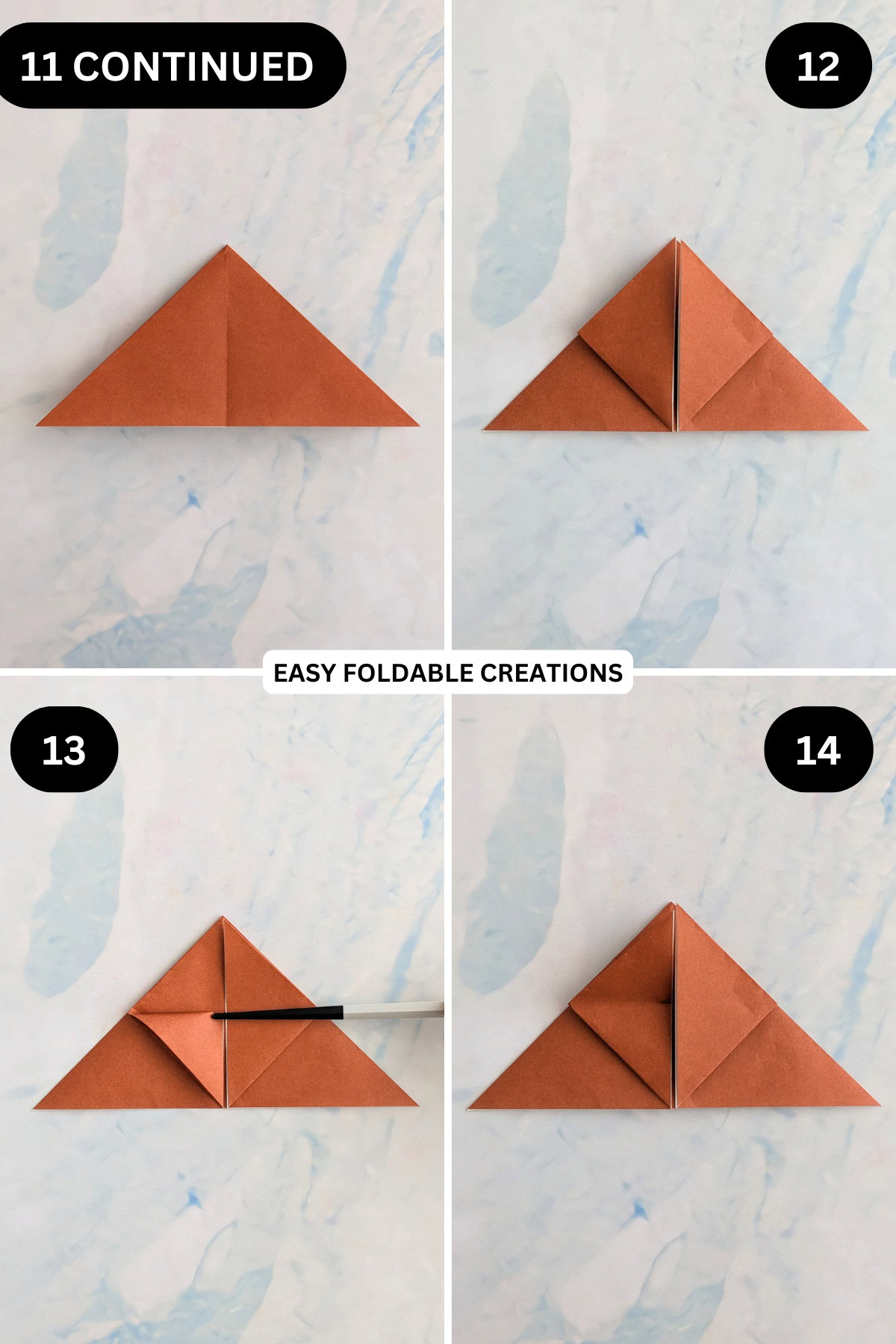 11 CONTINUED

12

EASY FOLDABLE CREATIONS

13

14