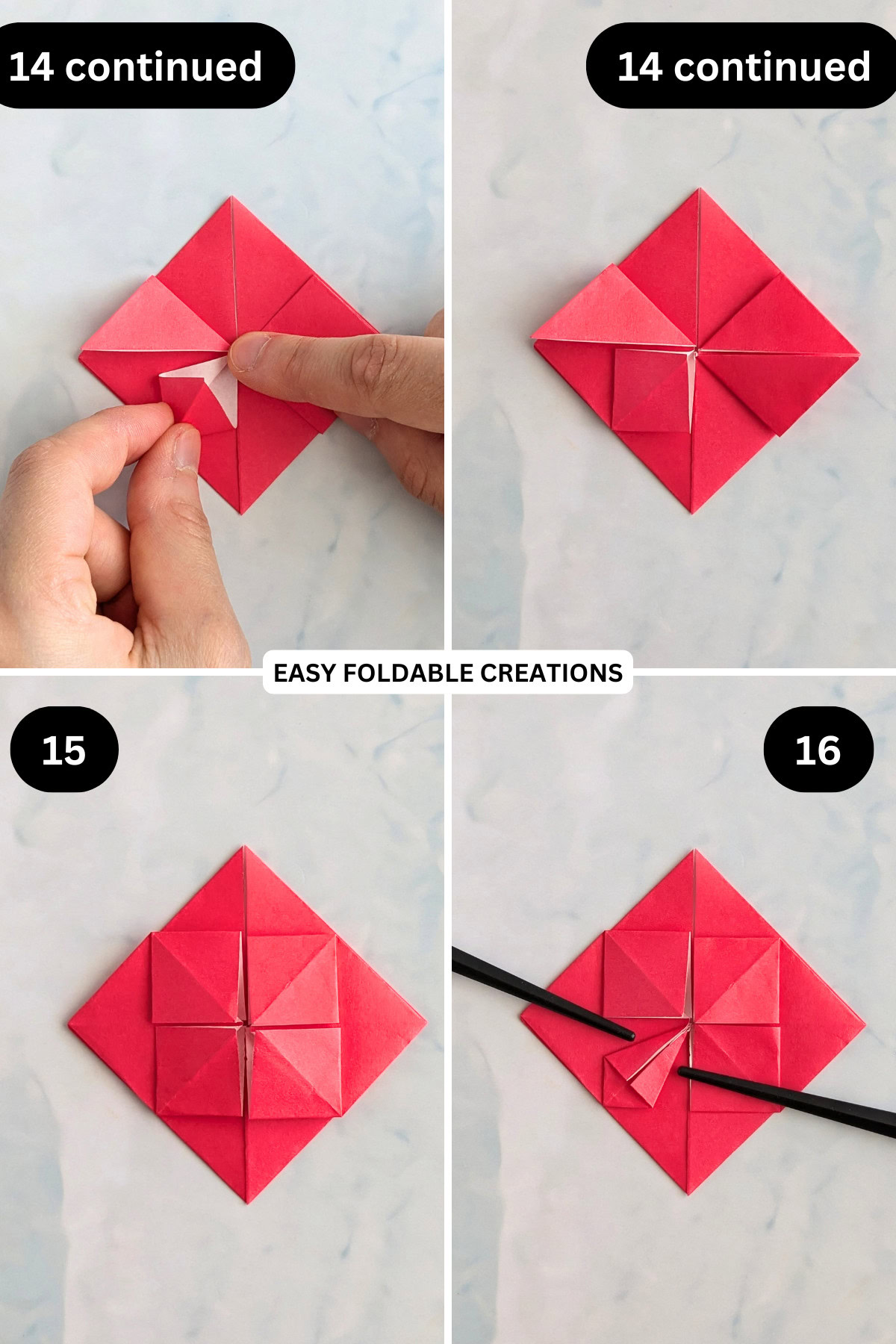 14 continued

14 continued

EASY FOLDABLE CREATIONS

15

16