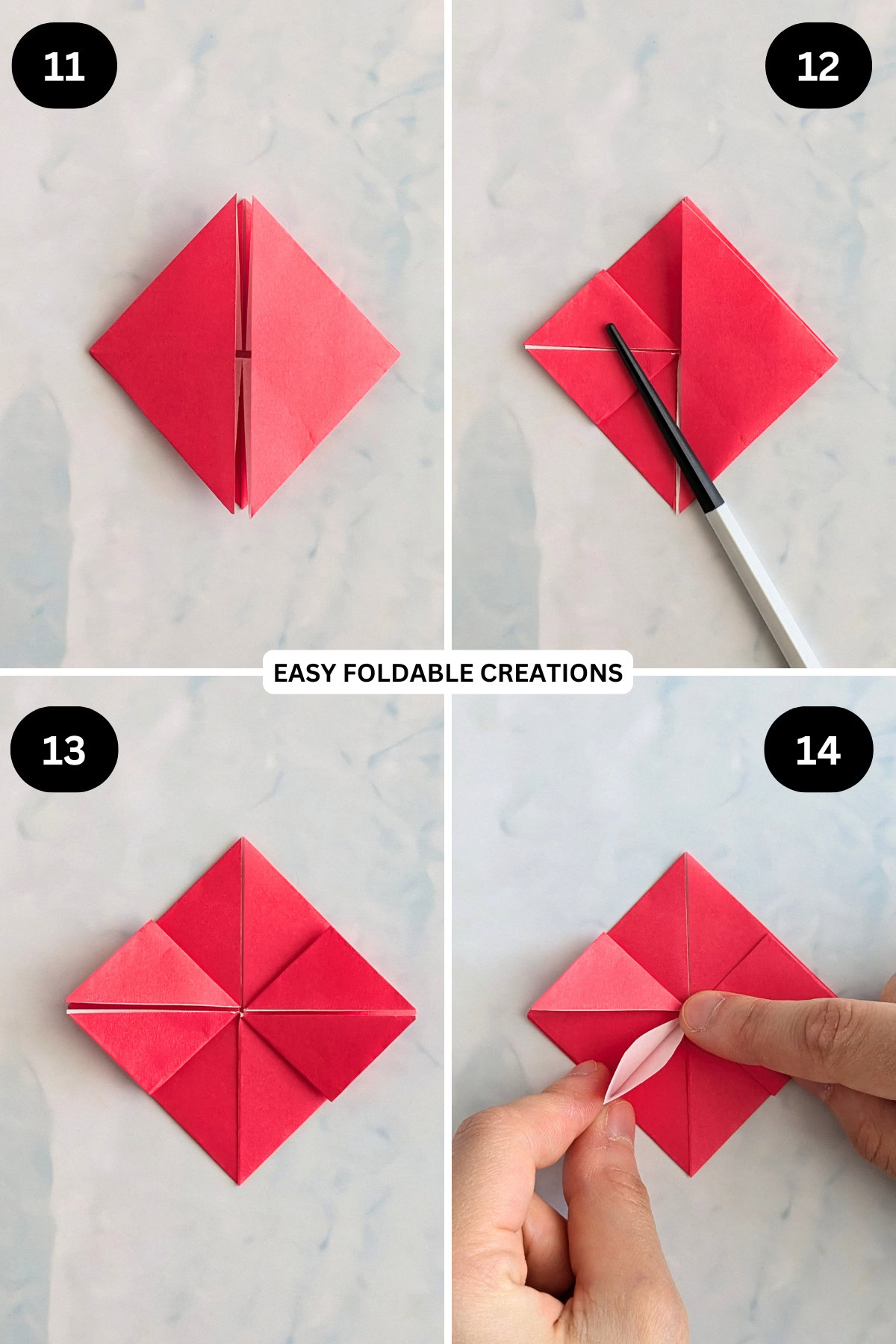 11

12

EASY FOLDABLE CREATIONS

13

14