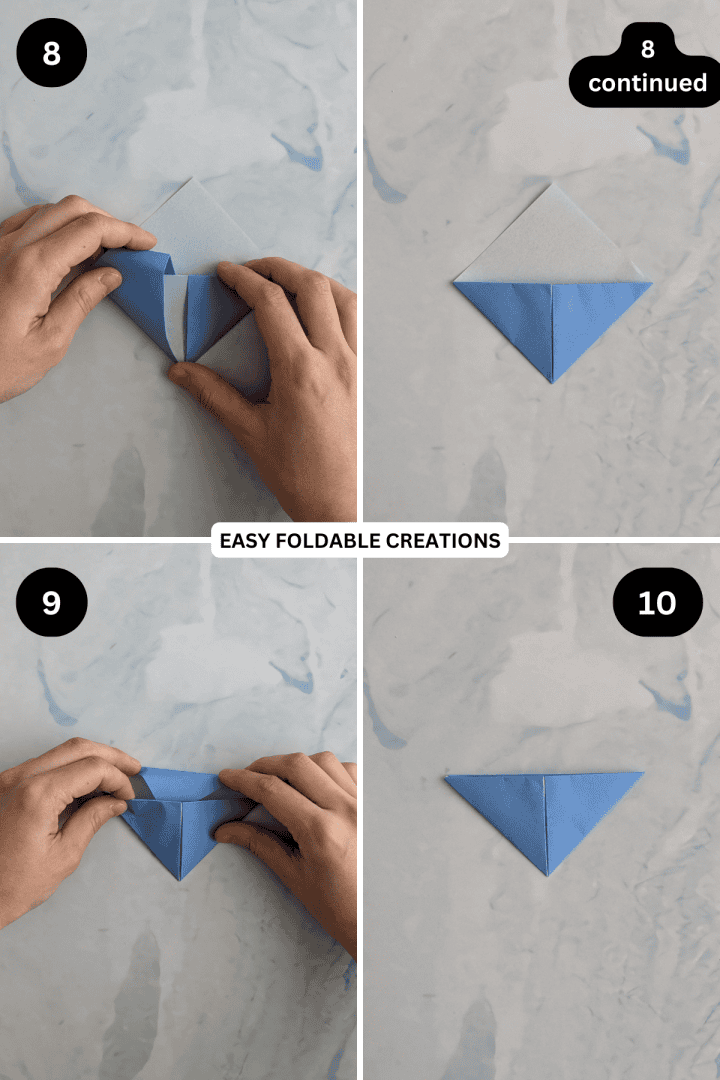 8

8 continued

EASY FOLDABLE CREATIONS

9

10