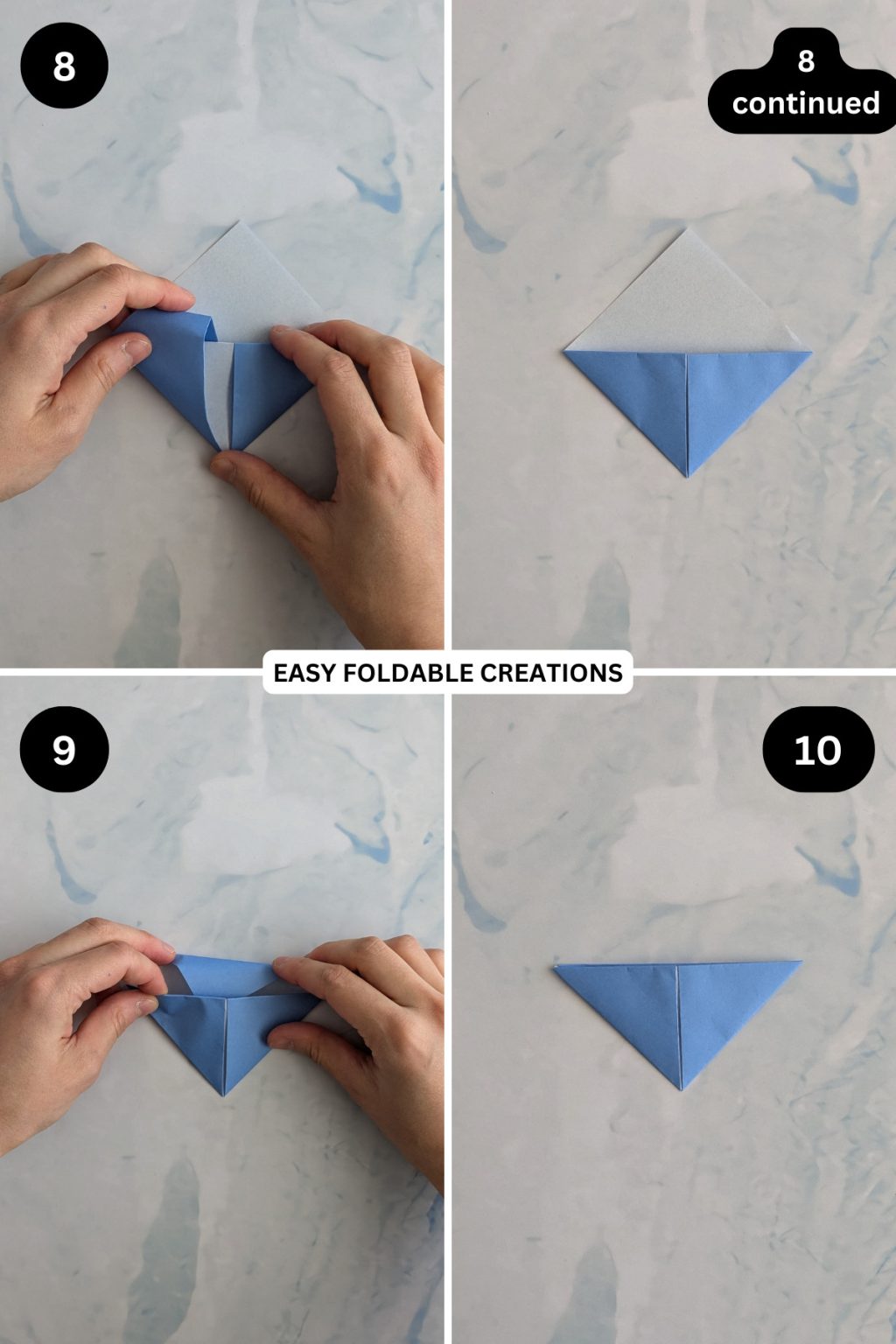 8

8
continued

EASY FOLDABLE CREATIONS

9

10