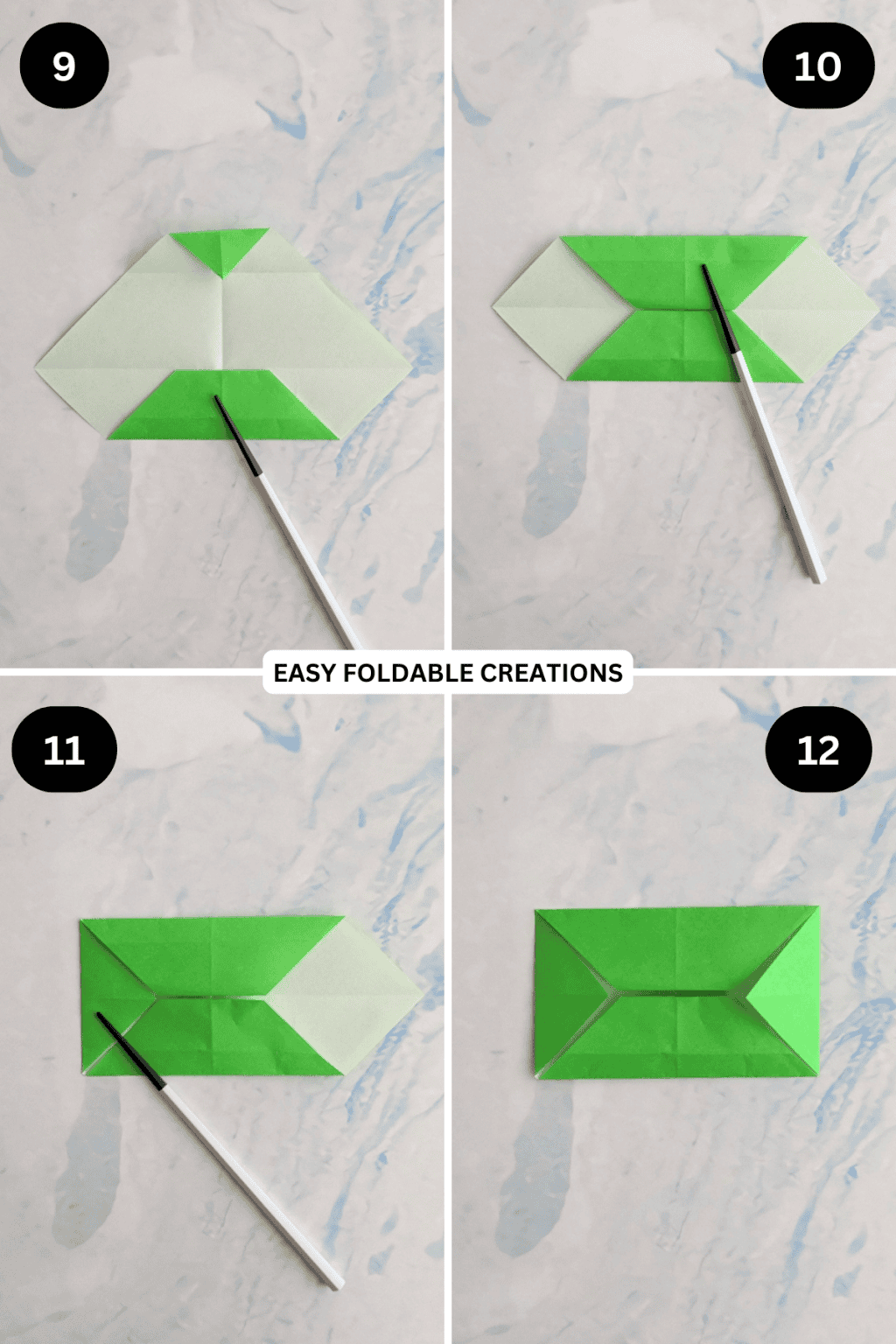 9

10

EASY FOLDABLE CREATIONS

11

12