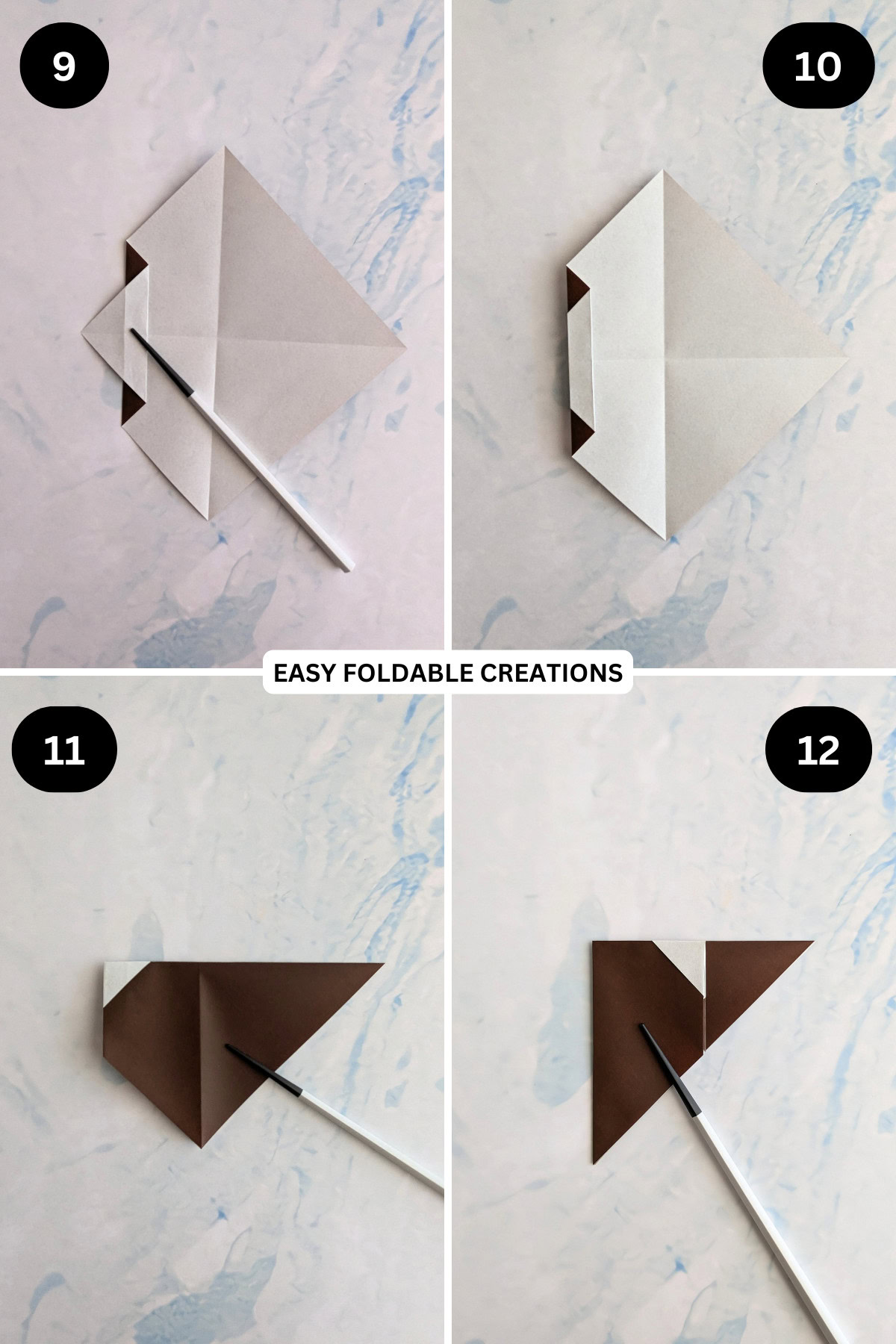 9

10

EASY FOLDABLE CREATIONS

11

12