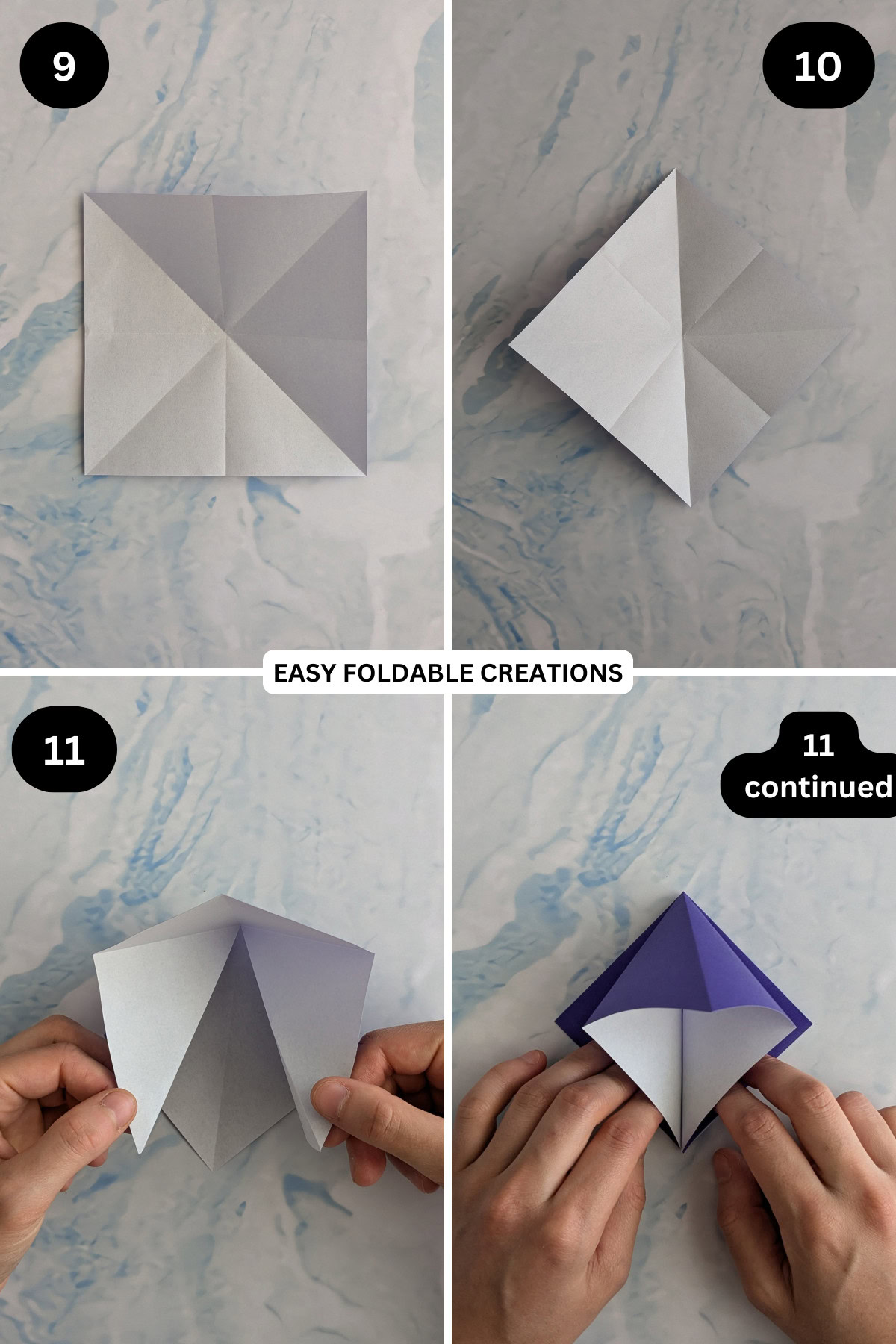 9

10

EASY FOLDABLE CREATIONS

11

11
continued