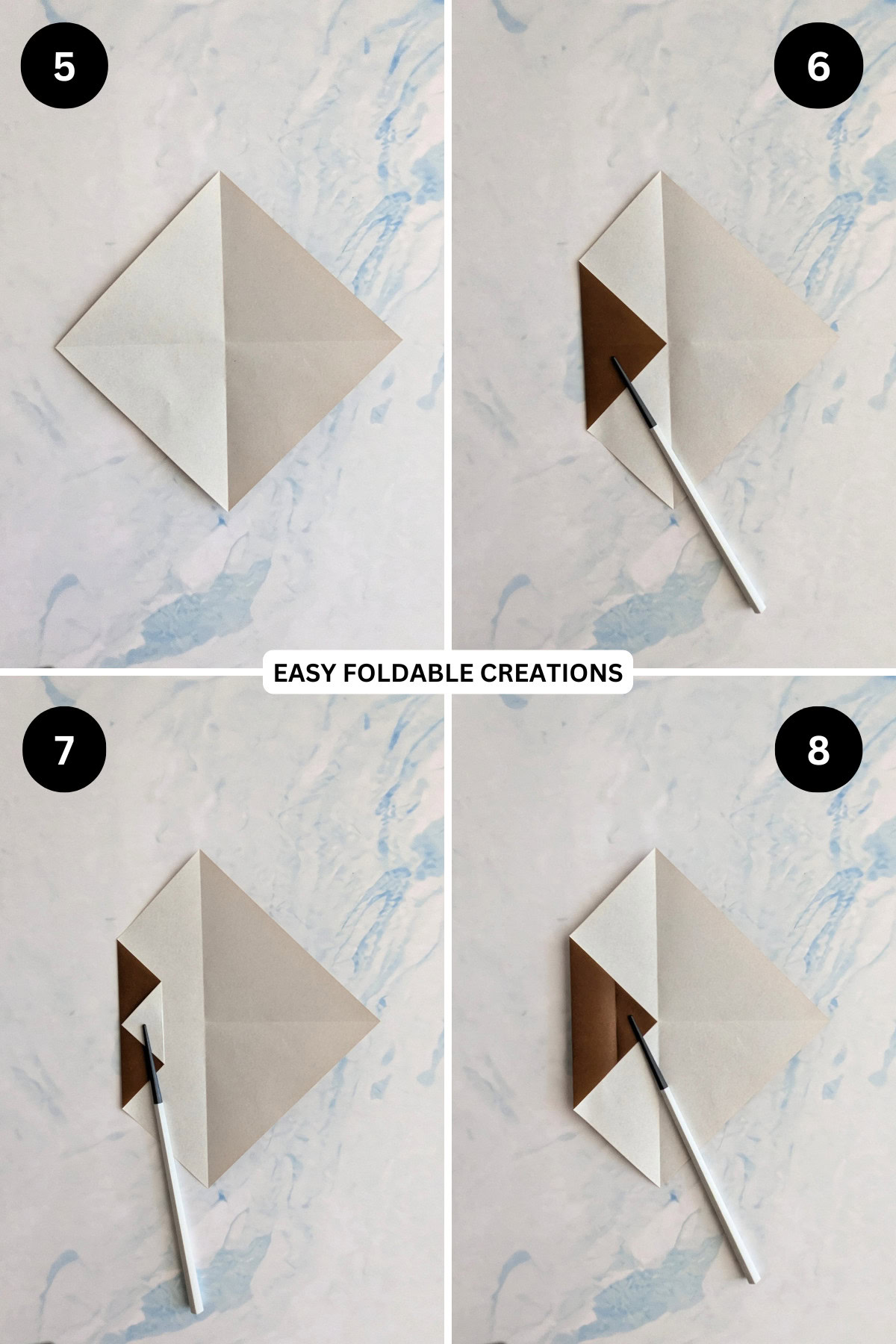 5

6

EASY FOLDABLE CREATIONS

7

8