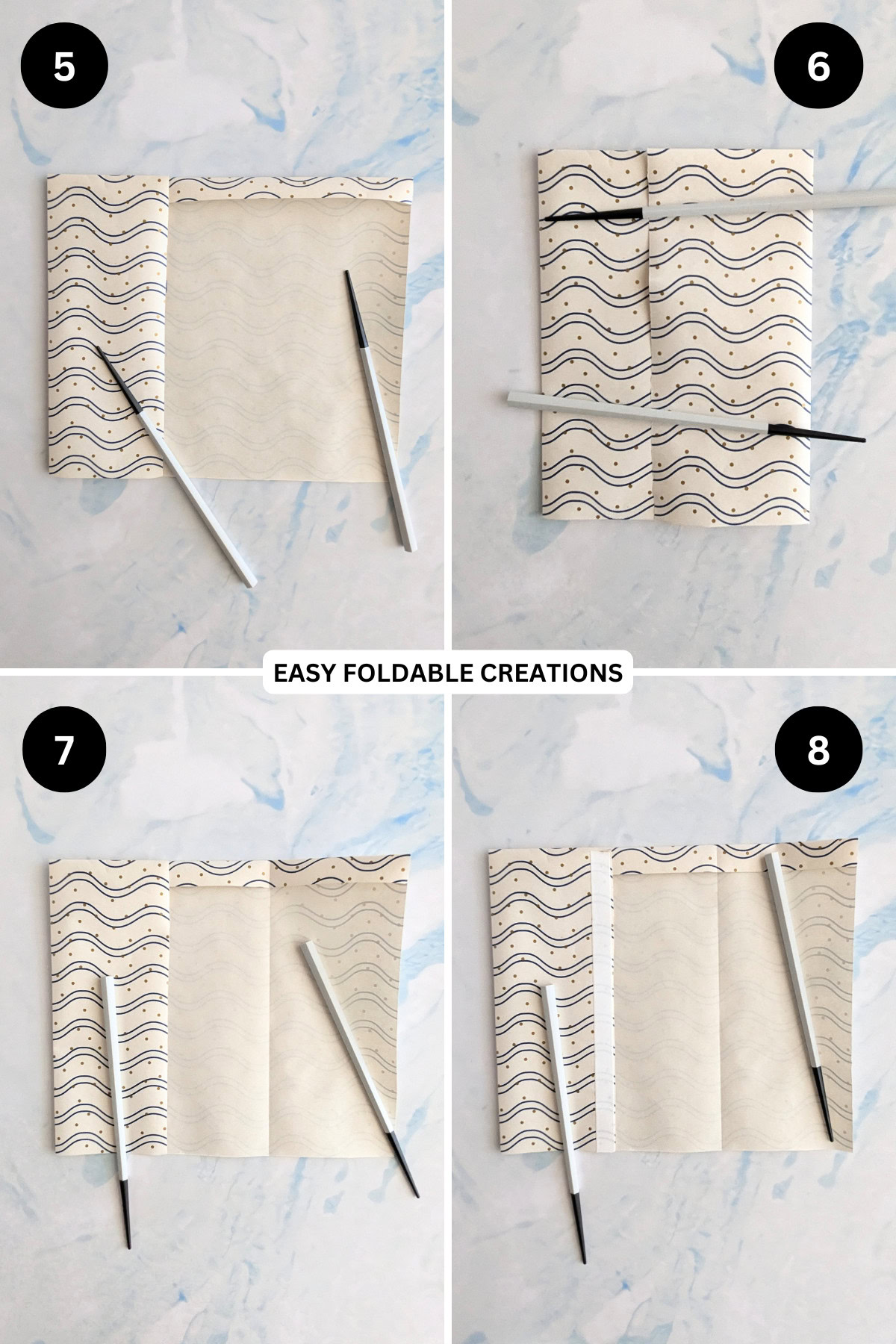 5

6

EASY FOLDABLE CREATIONS

7

8