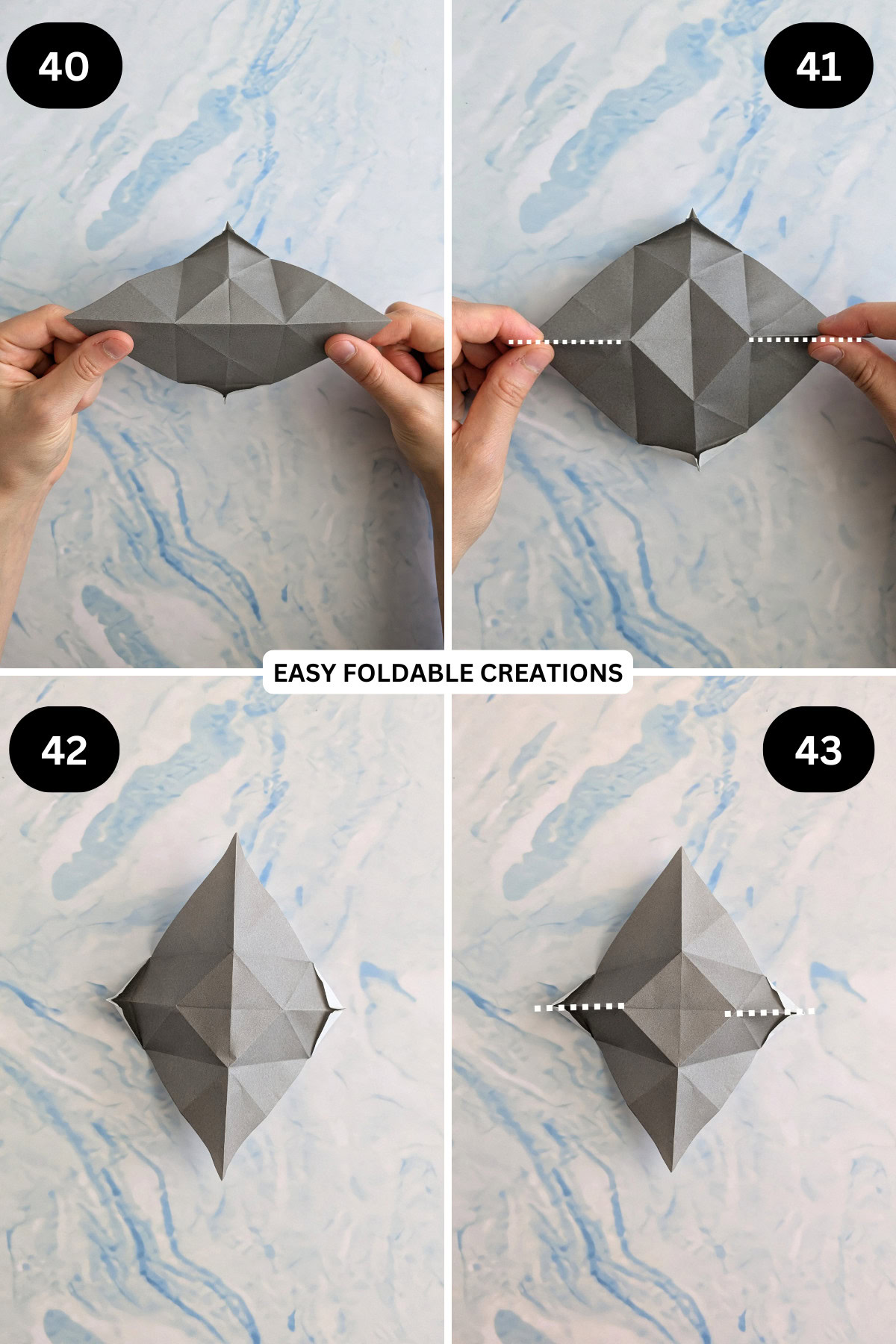 40

41

EASY FOLDABLE CREATIONS

42

43