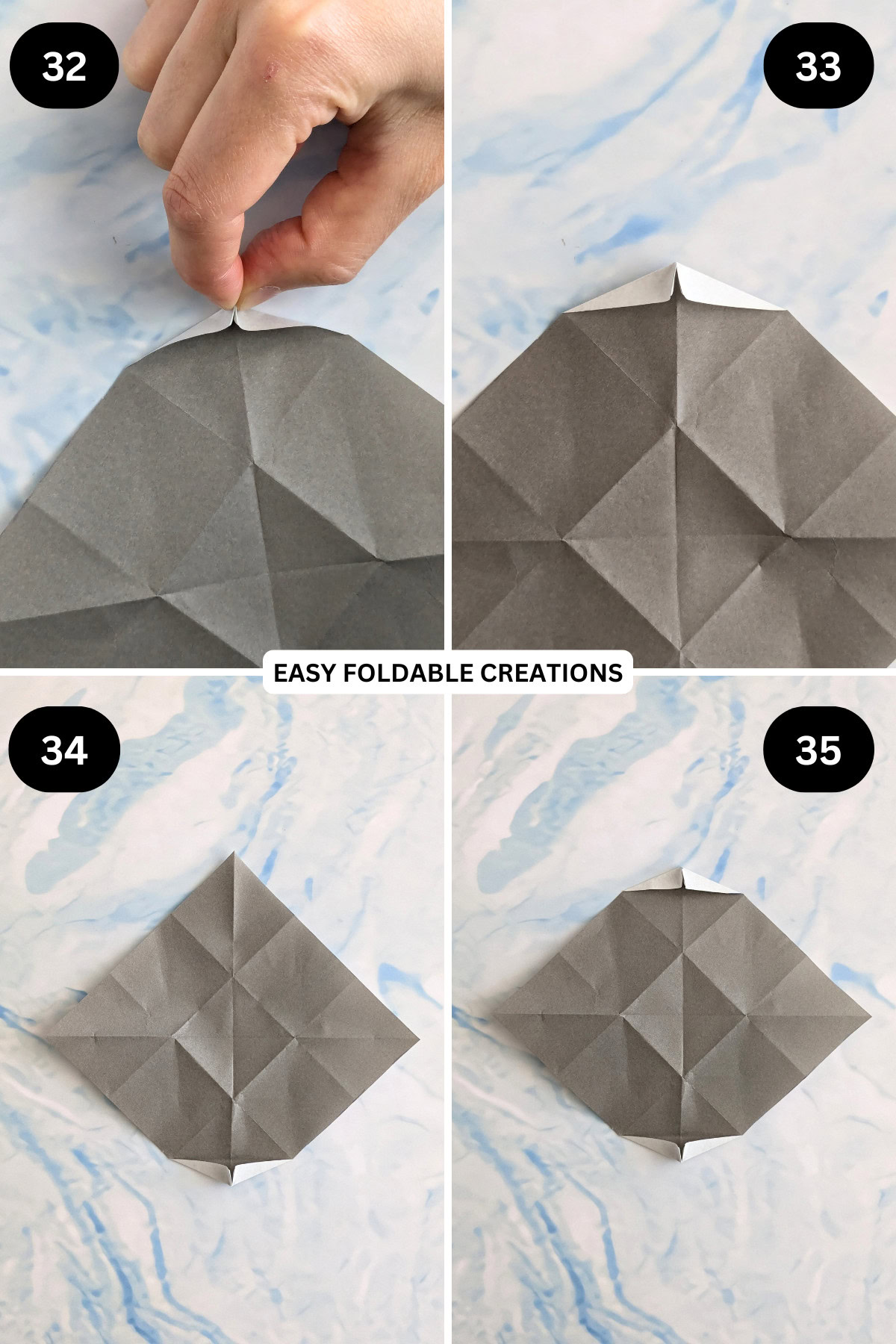 32

33

EASY FOLDABLE CREATIONS

34

35