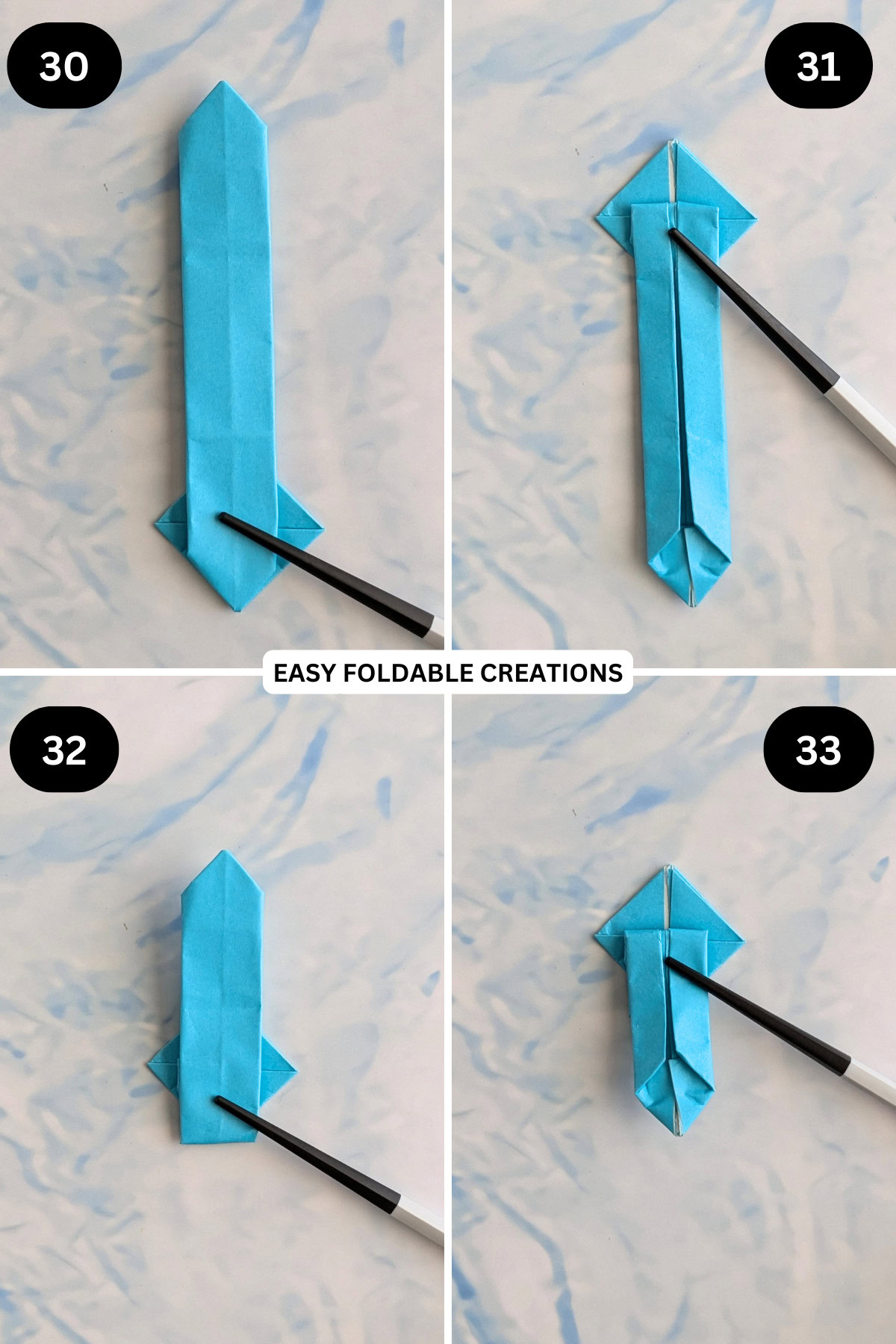 30

31

EASY FOLDABLE CREATIONS

32

33